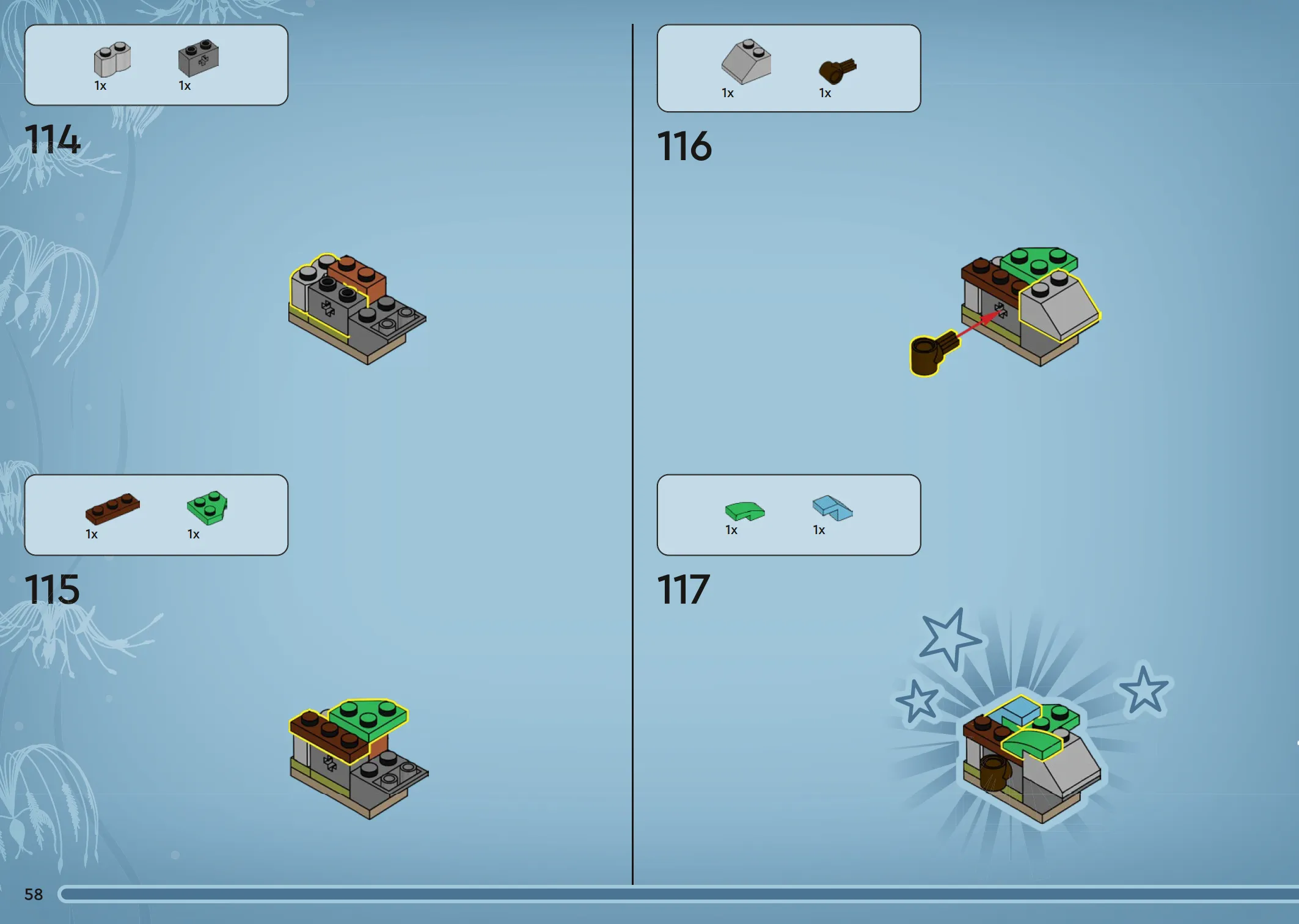 1x 1x

114

1x 1x

115

1x 1x

116

1x 1x

117

58