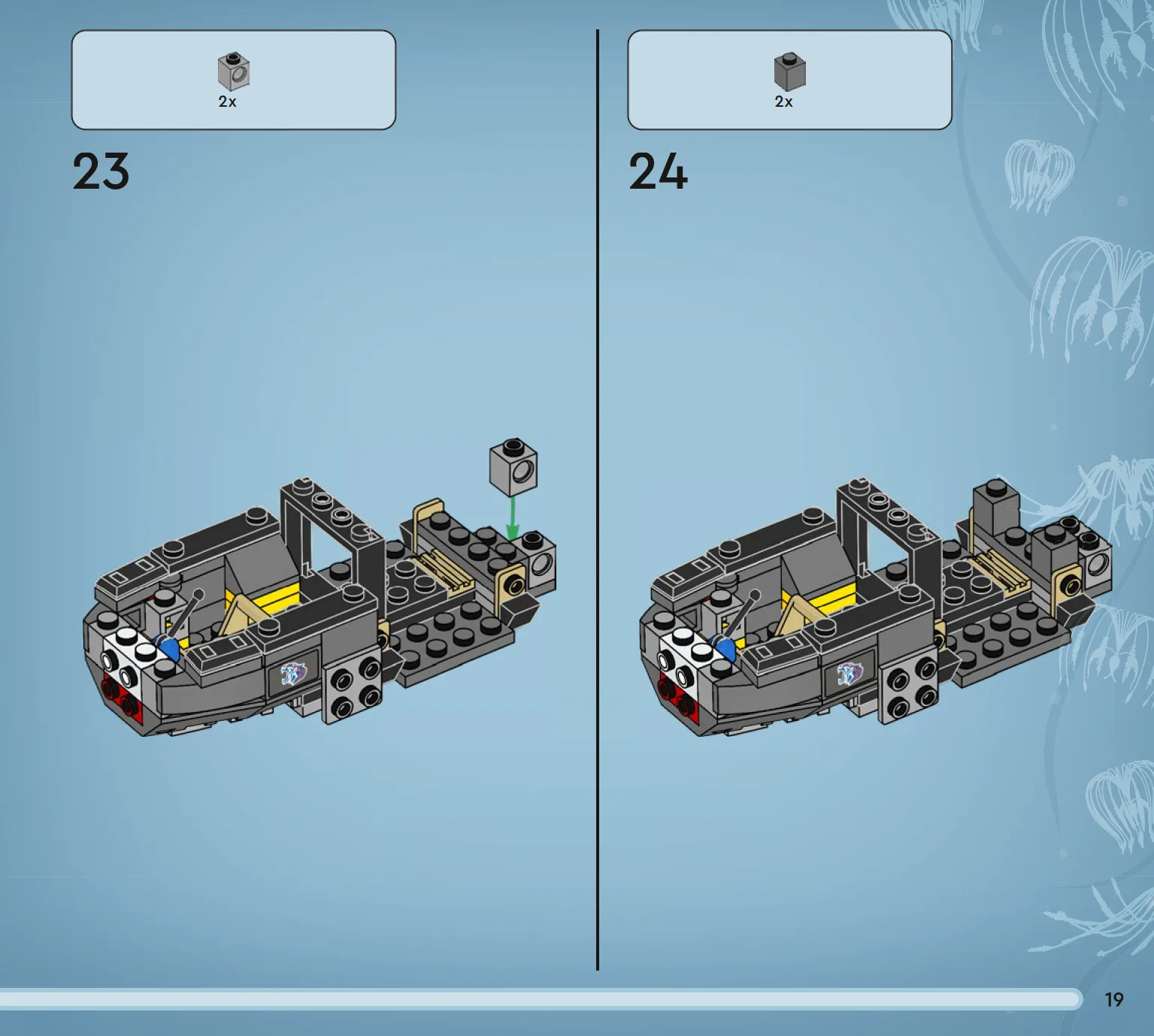 2x

23

2x

24

19