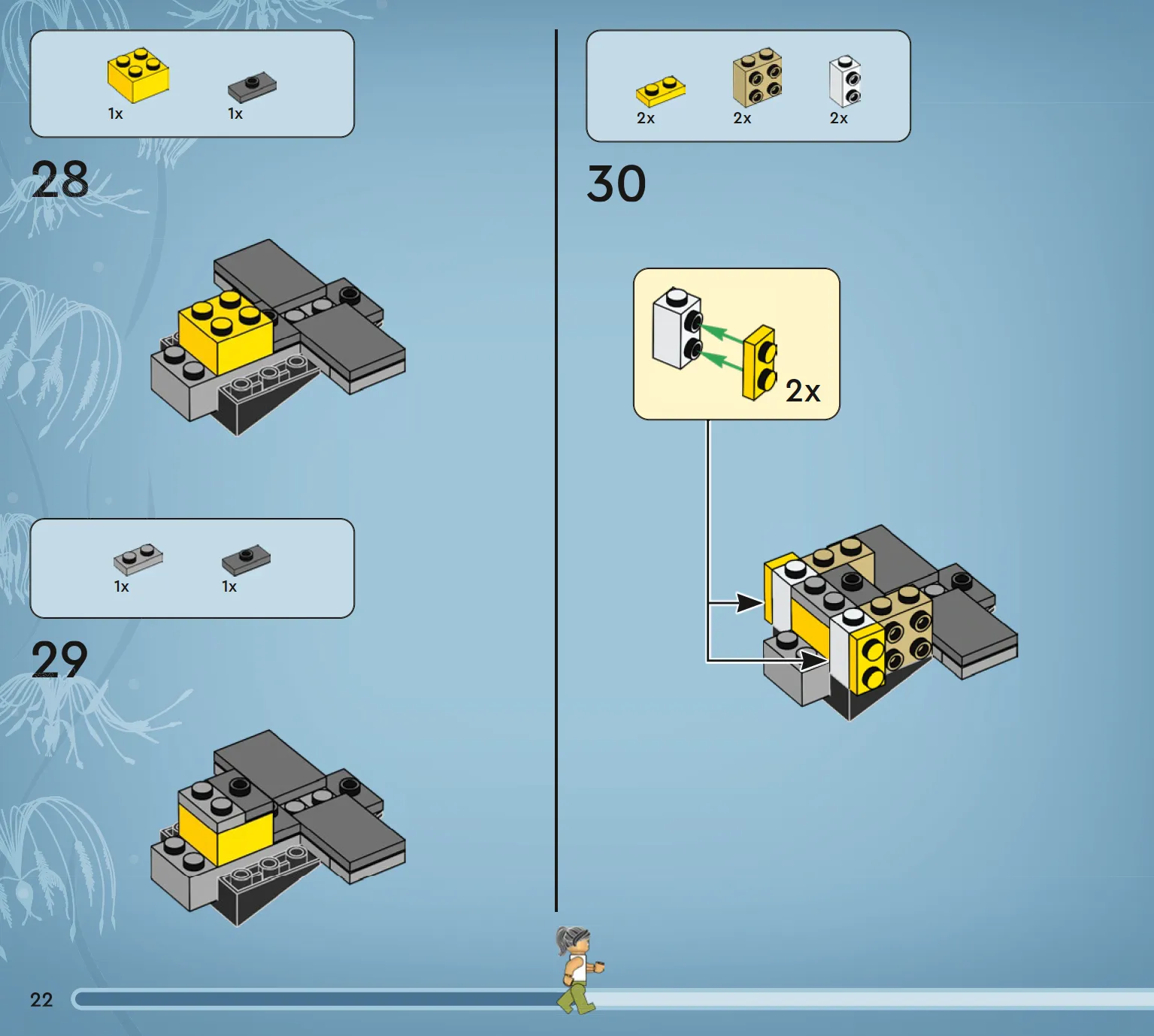 1x 1x

28

1x 1x

29

2x 2x 2x

30

2x

22