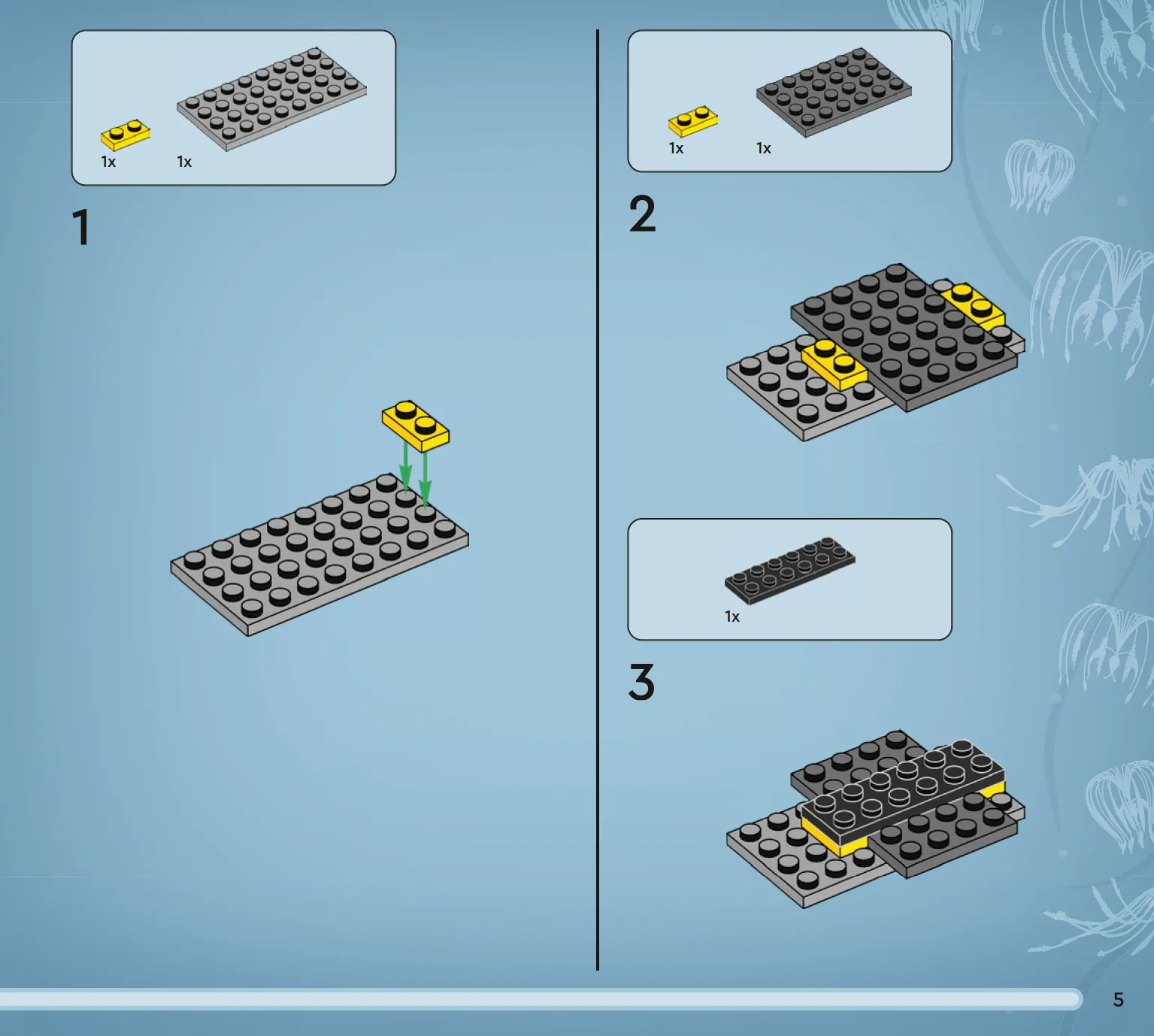 1x 1x

1

1x 1x

2

1x

3

5