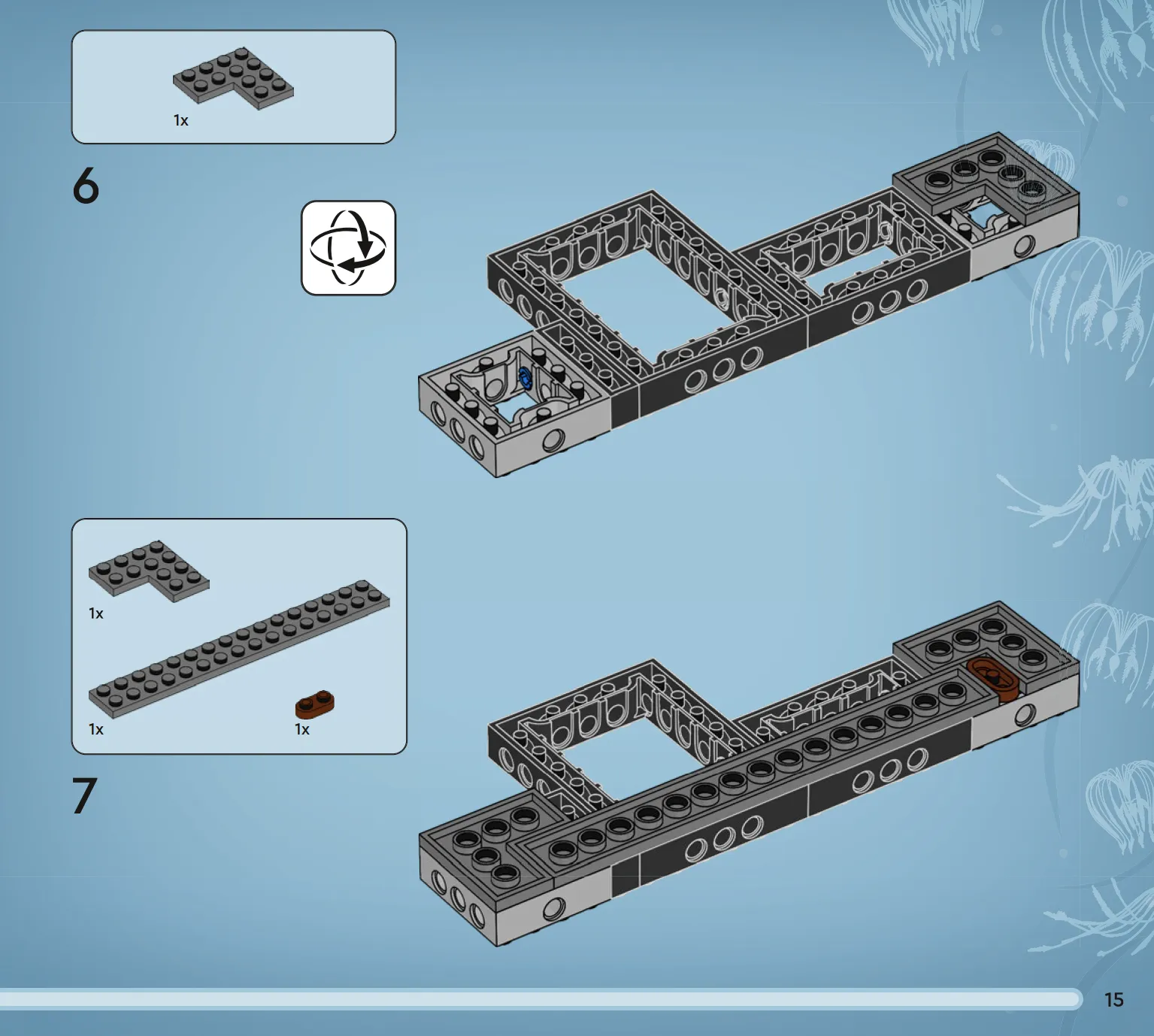 1x

6

1x

1x

1x

7

15