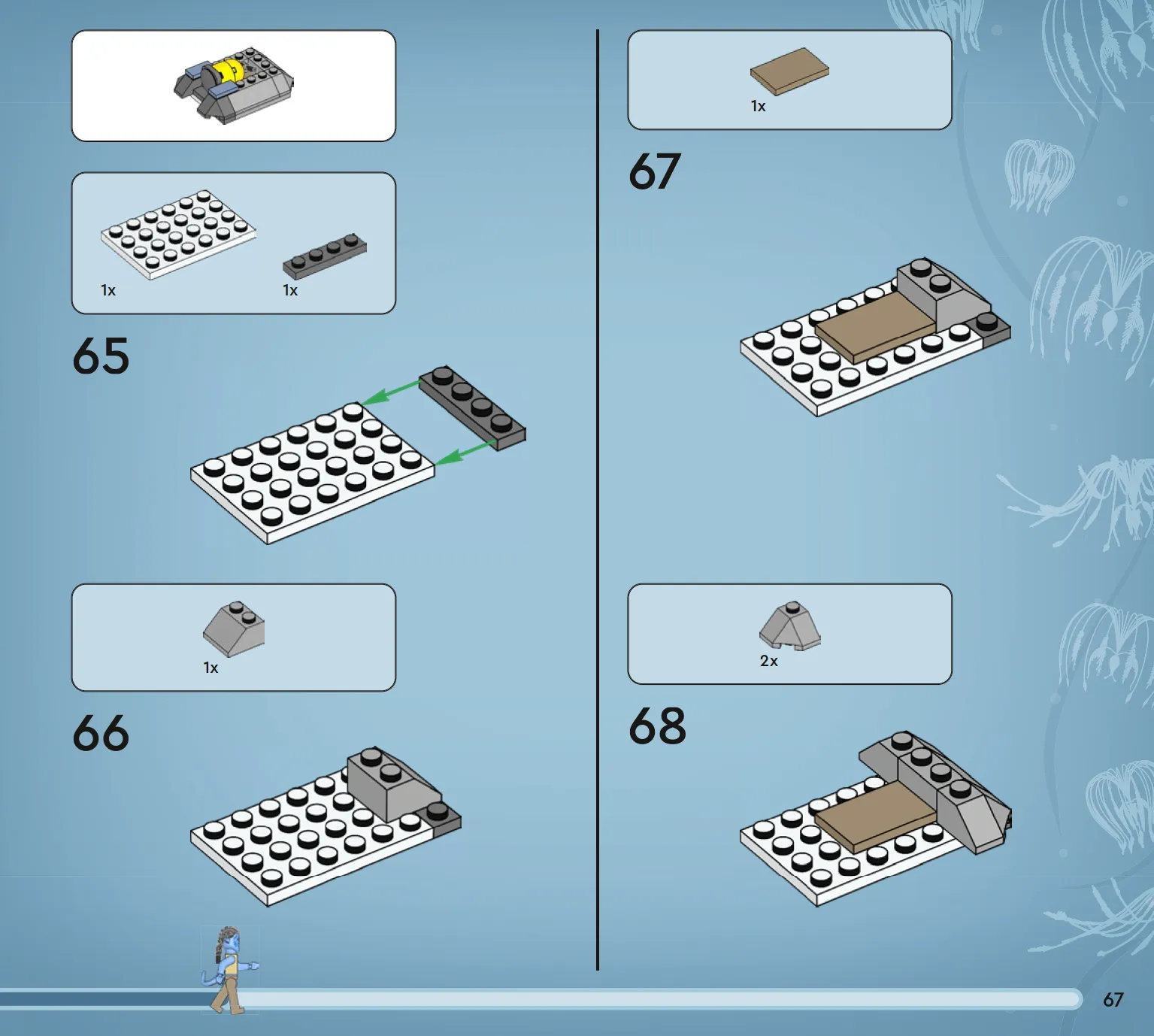 1x 1x

65

1x

66

1x

67

2x

68

67