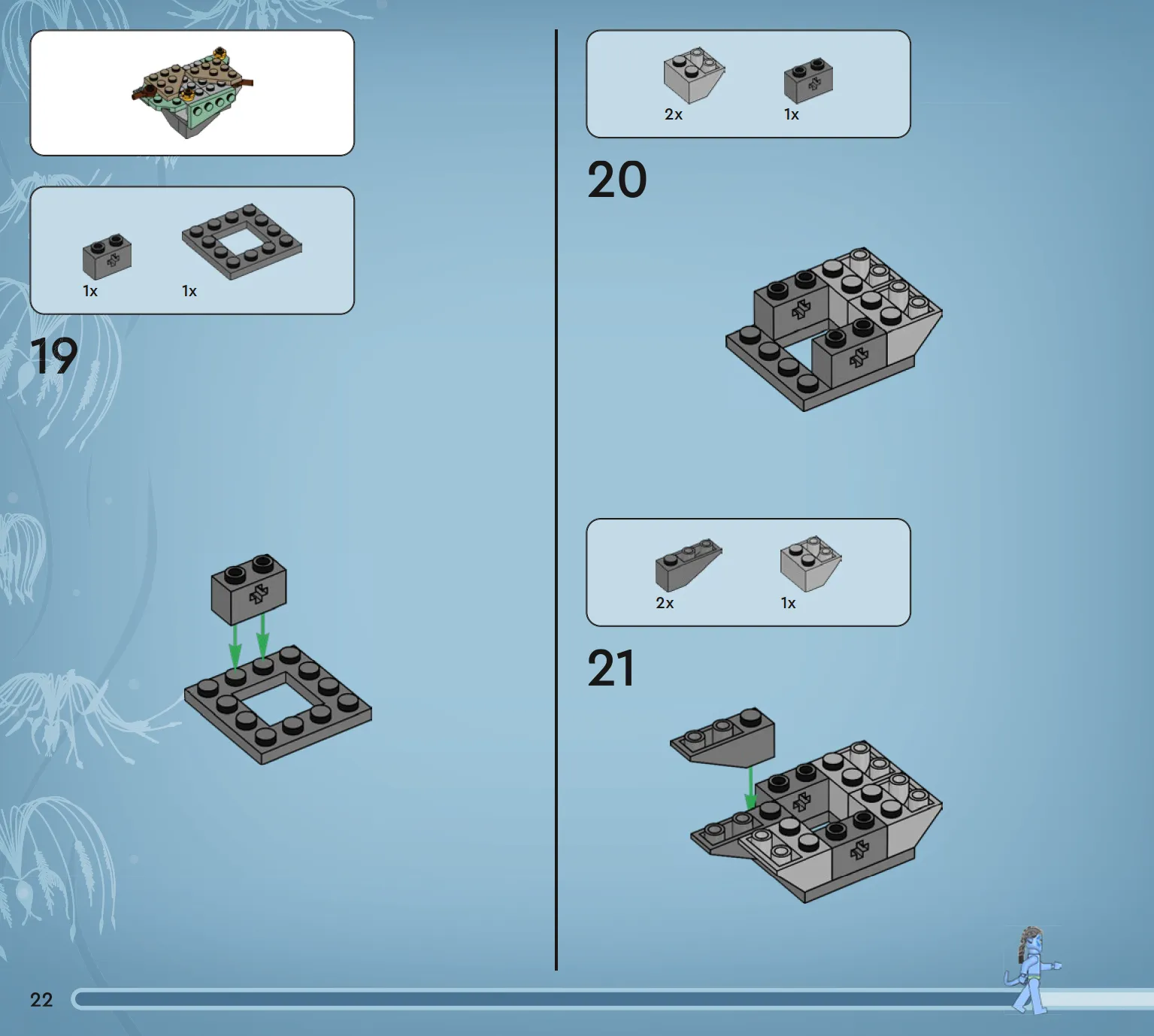 1x 1x

19

2x 1x

20

2x 1x

21

22