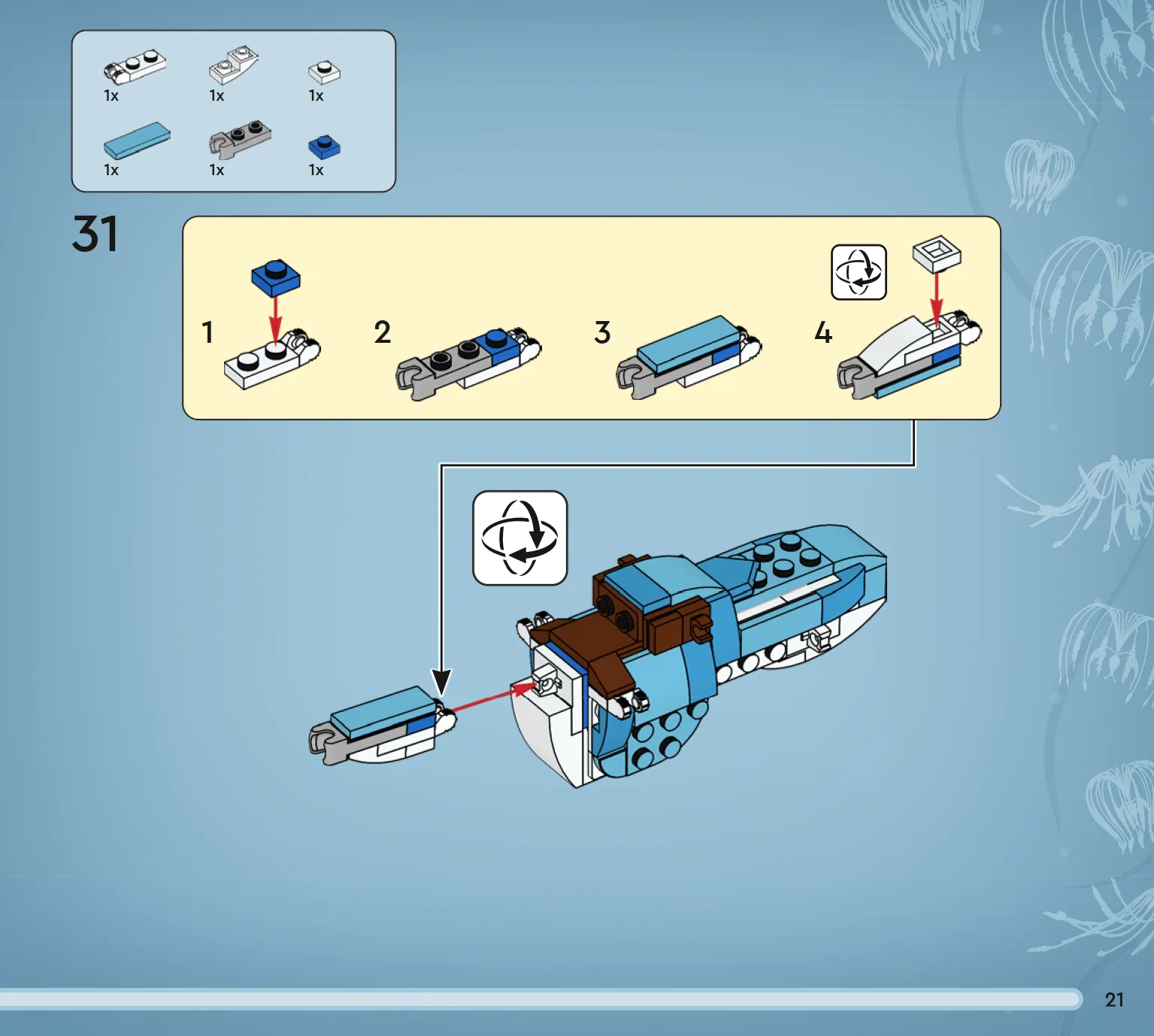 1x 1x 1x

1x 1x 1x

31

1

2

3

4

21