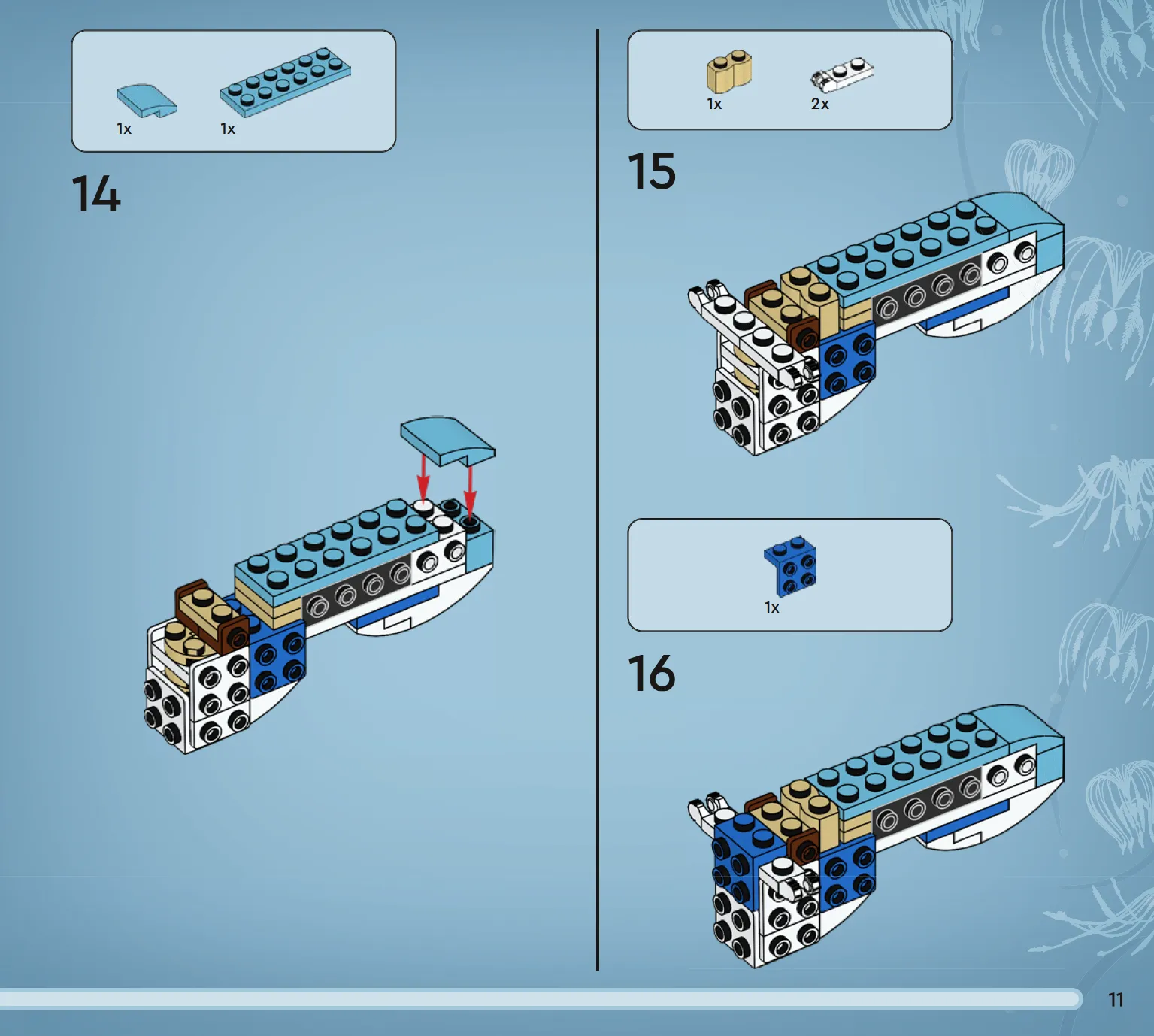 1x 1x

14

1x 2x

15

1x

16

11