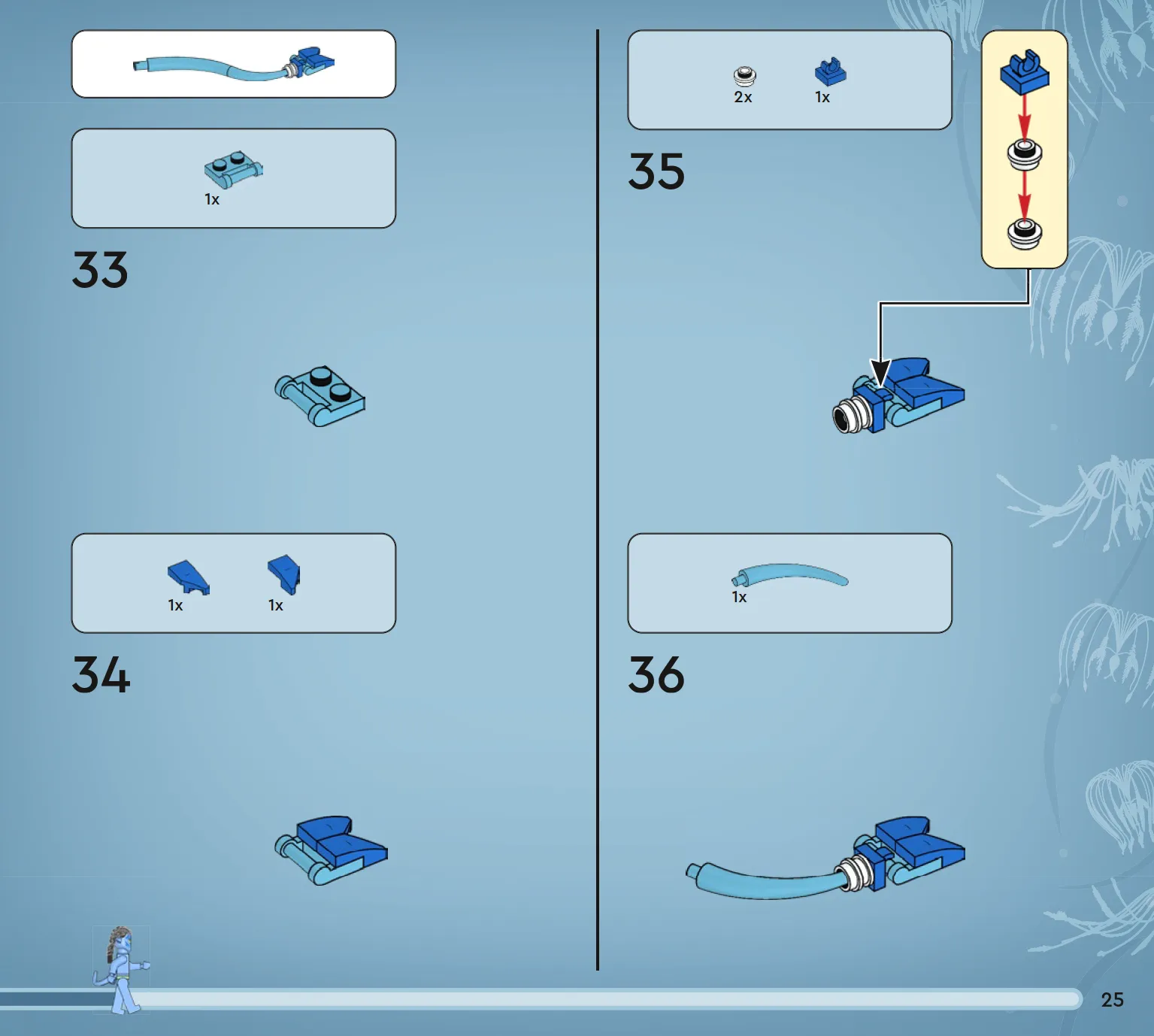 1x

33

1x 1x

34

2x 1x

35

1x

36

25