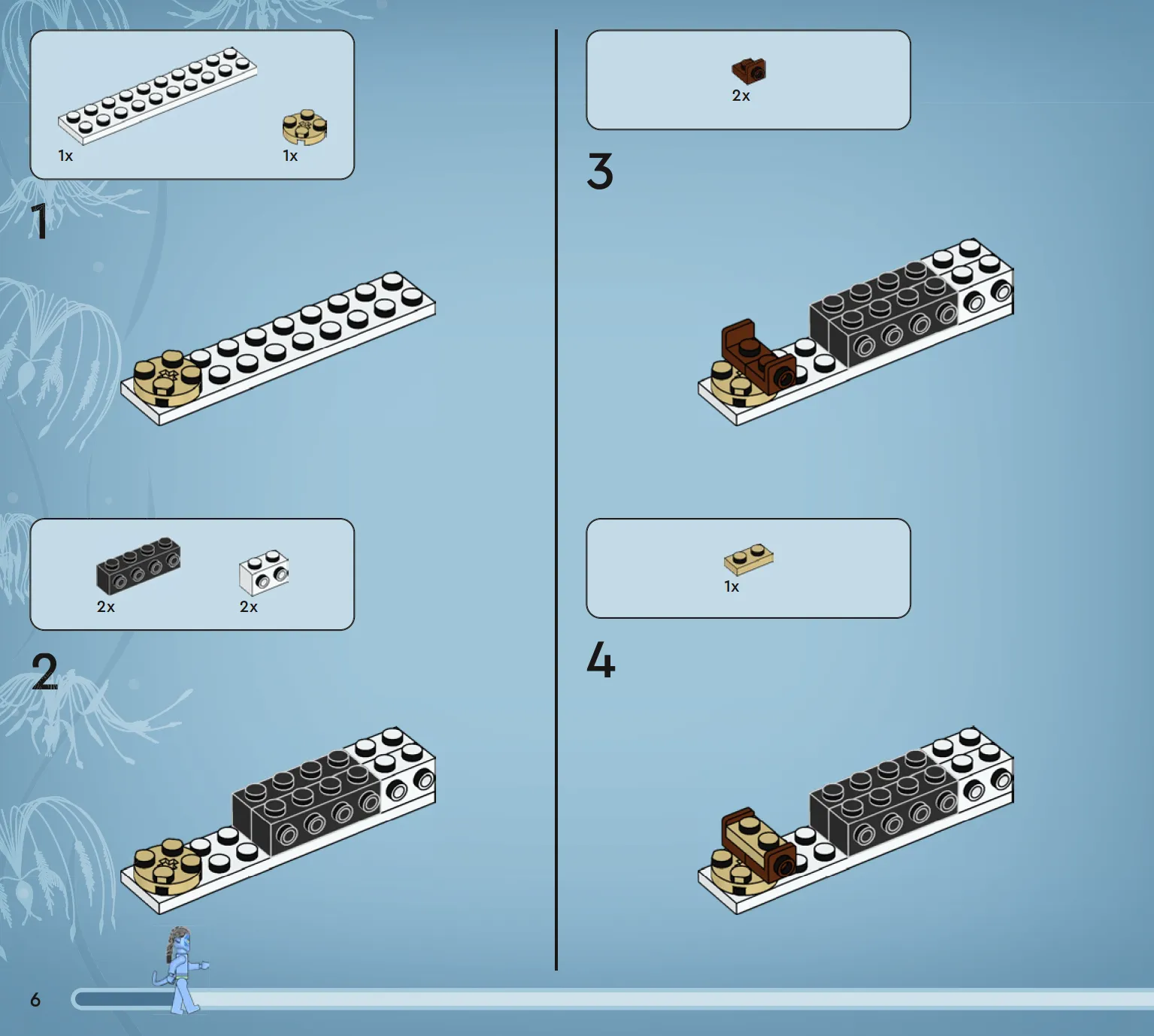 1x
1x

1

2x
2x

2

2x

3

1x

4

6