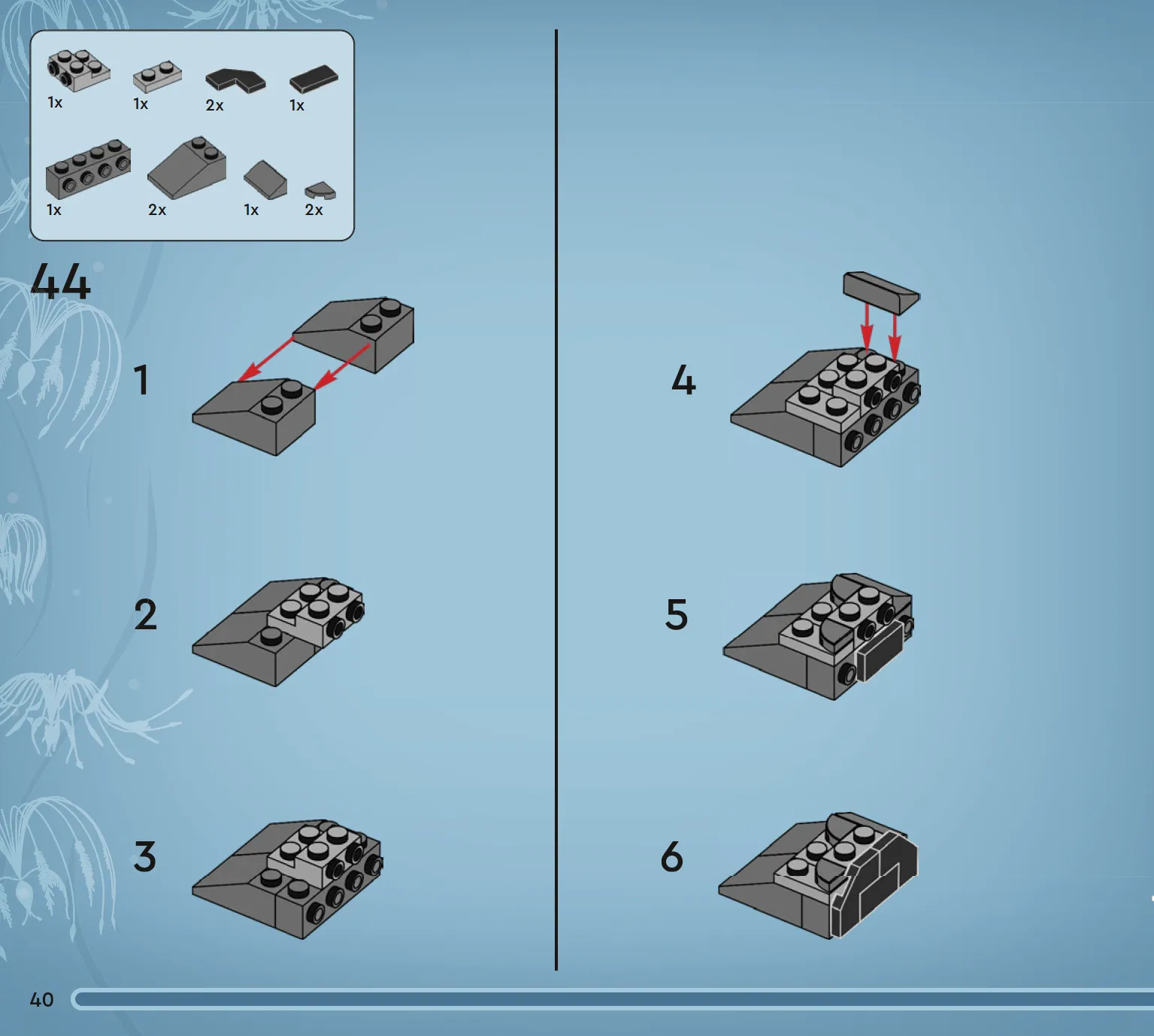 1x 1x 2x 1x

1x 2x 1x 2x

44

1

2

3

4

5

6

40