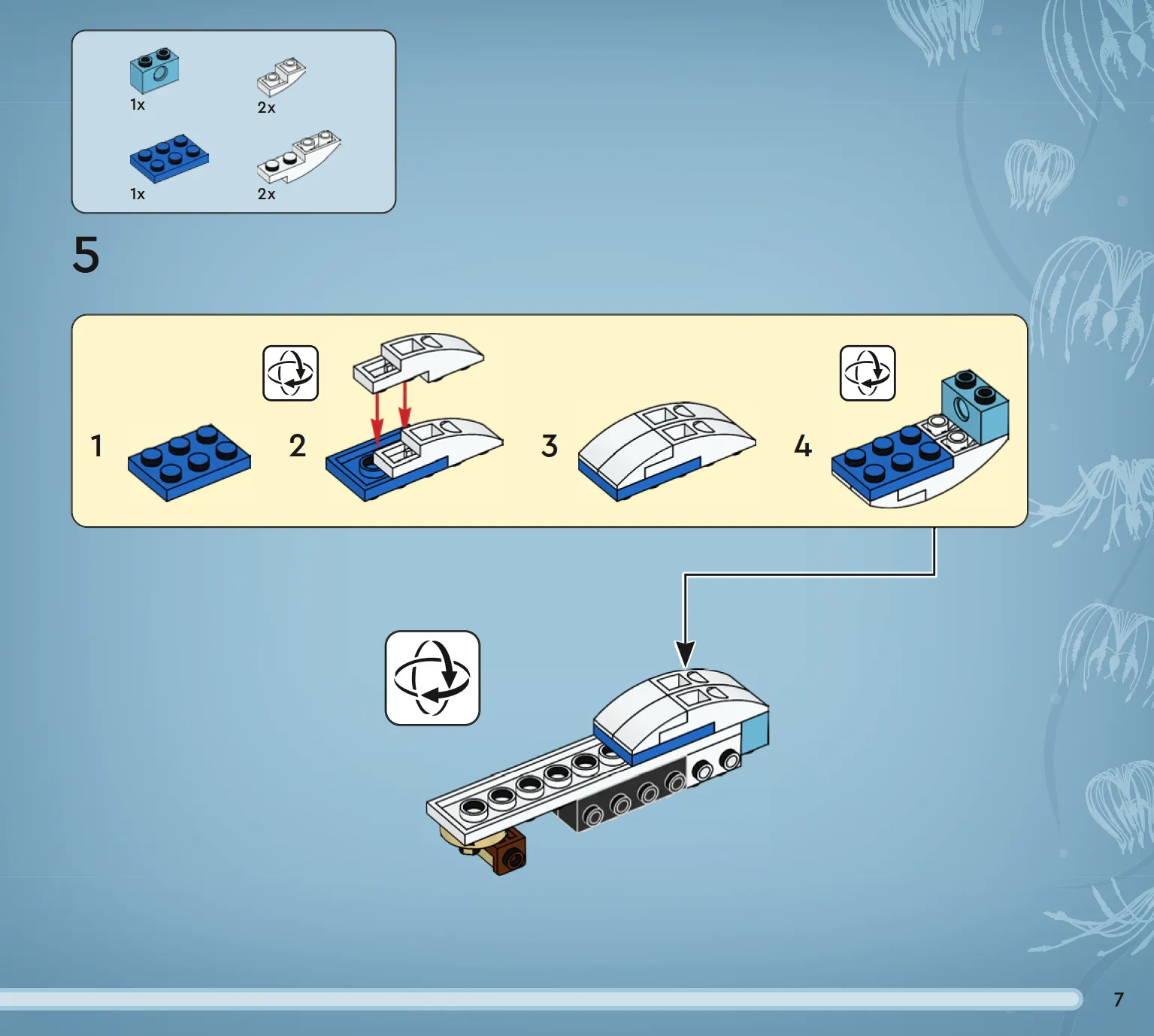 1x
2x
1x
2x

5

1
2
3
4

7