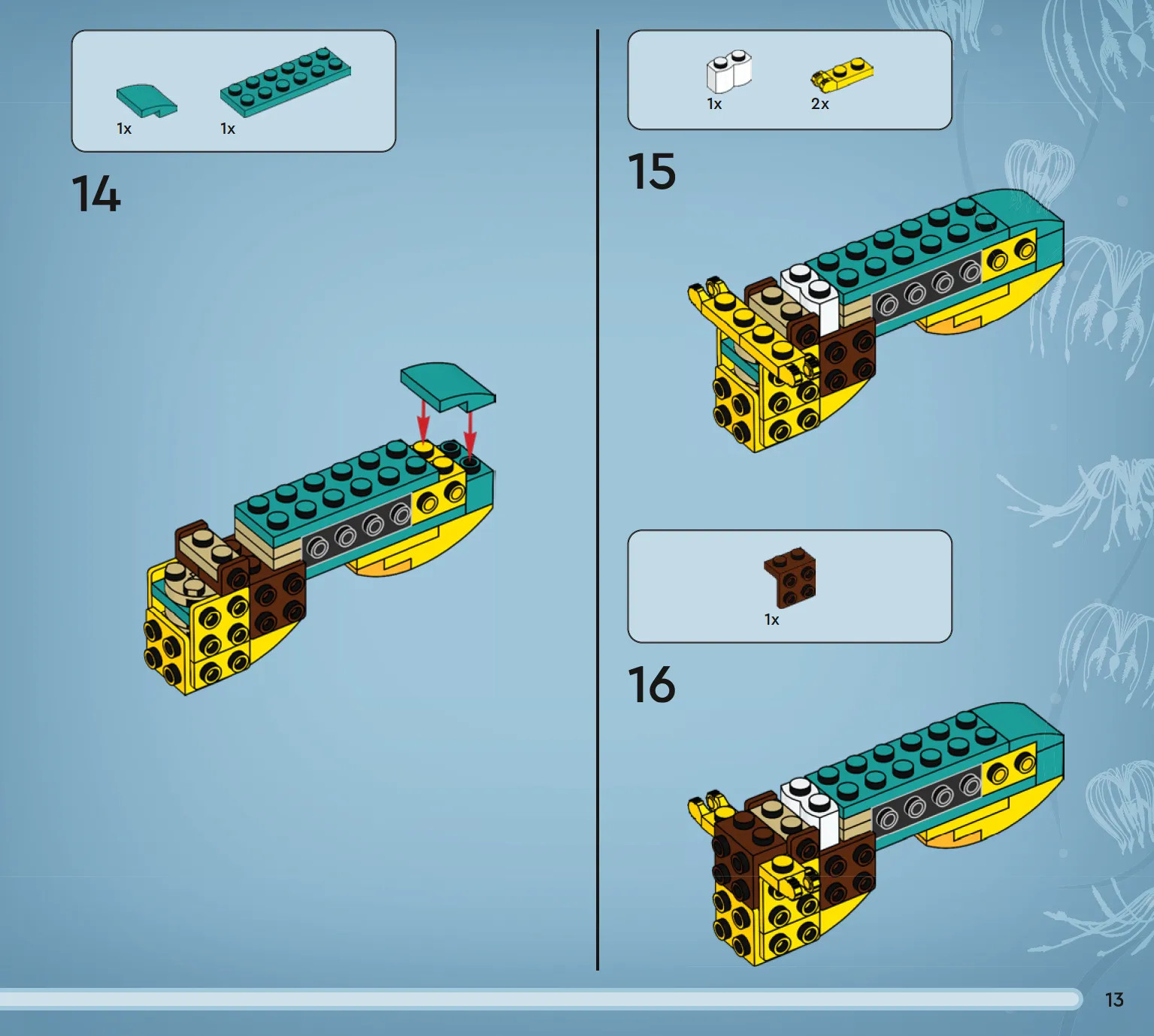 1x 1x

14

1x 2x

15

1x

16

13