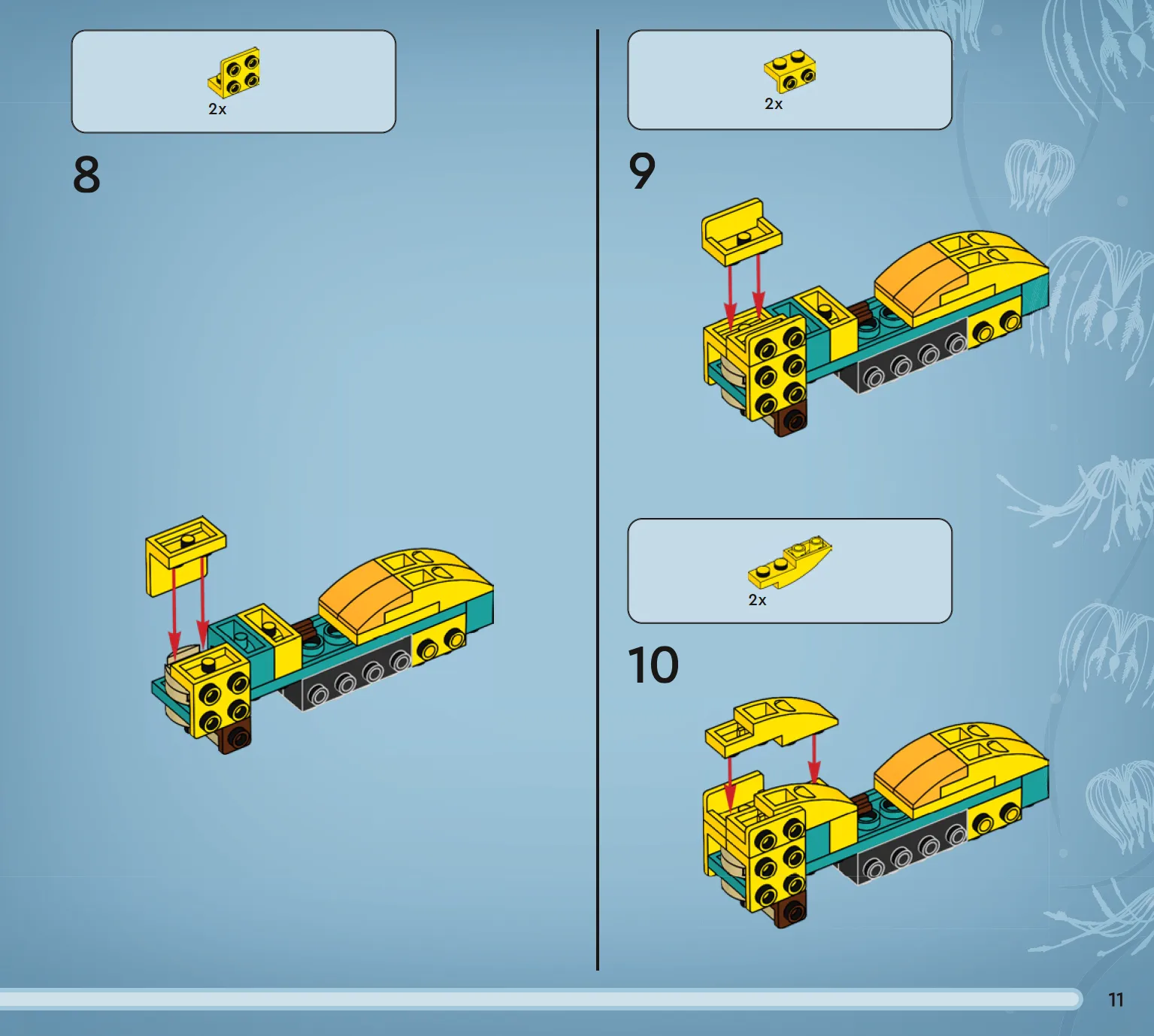 2x

8

2x

9

2x

10

11