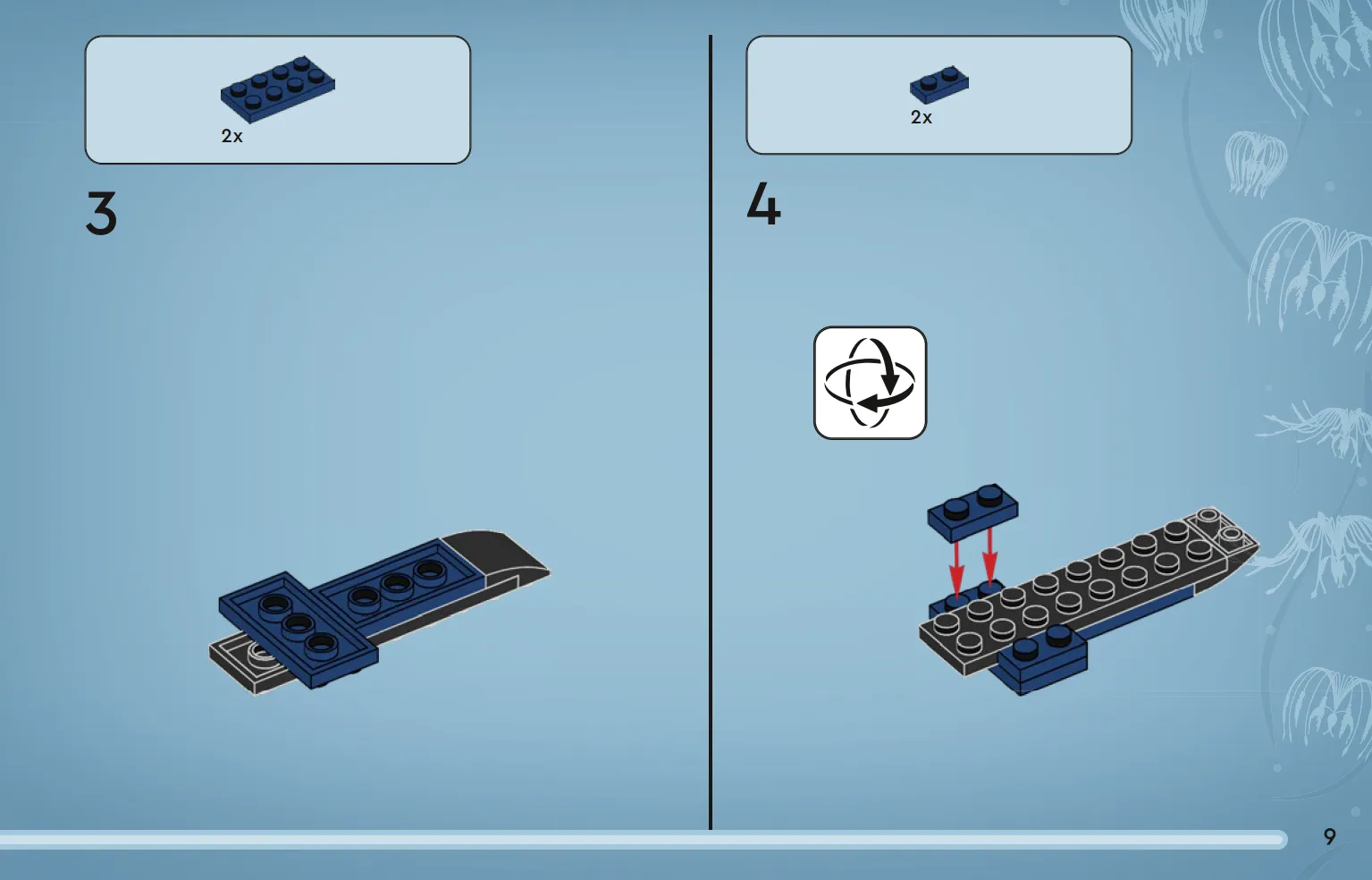 2x

3

2x

4

9