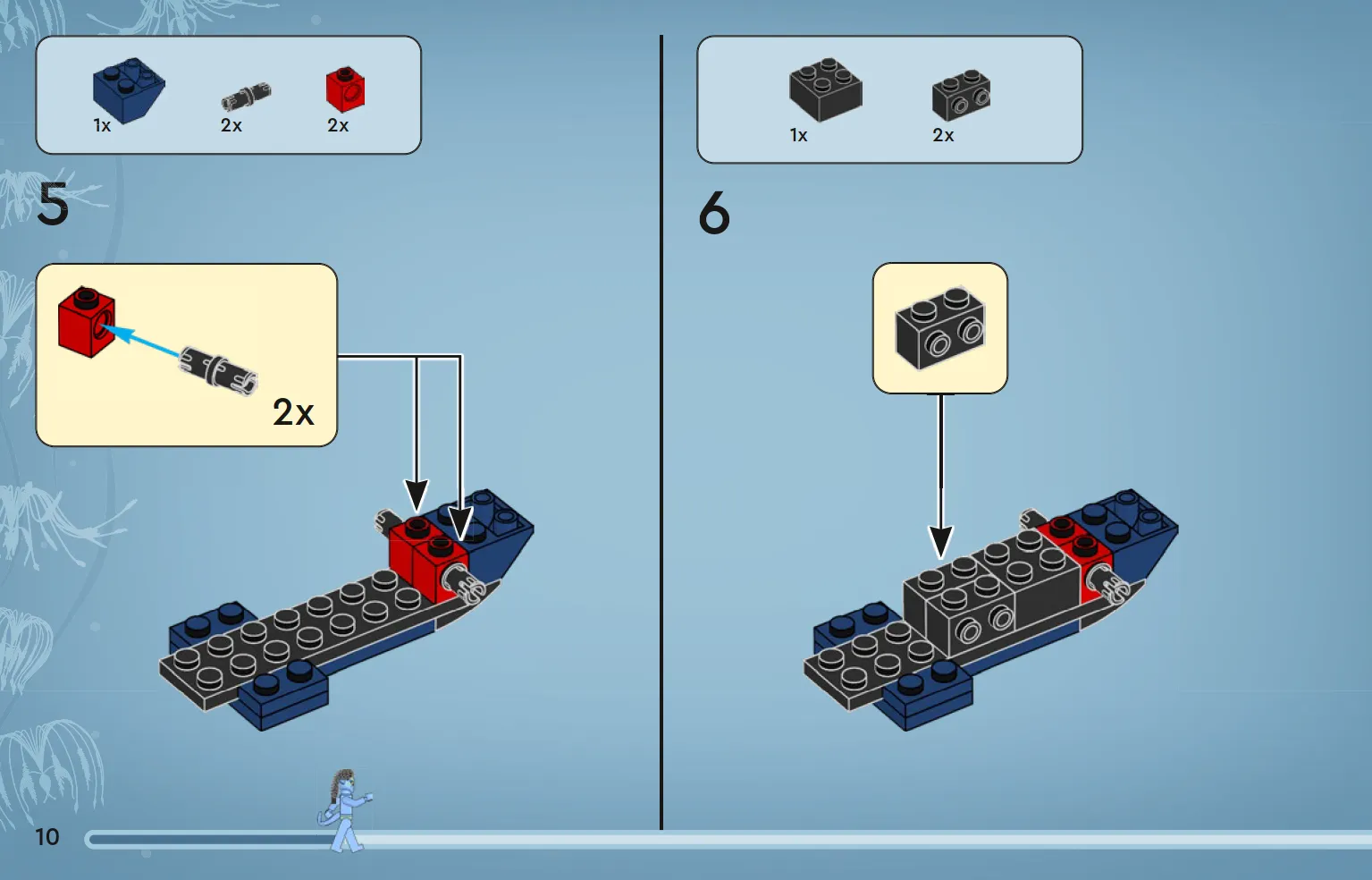 1x 2x 2x

5

2x

1x 2x

6

10