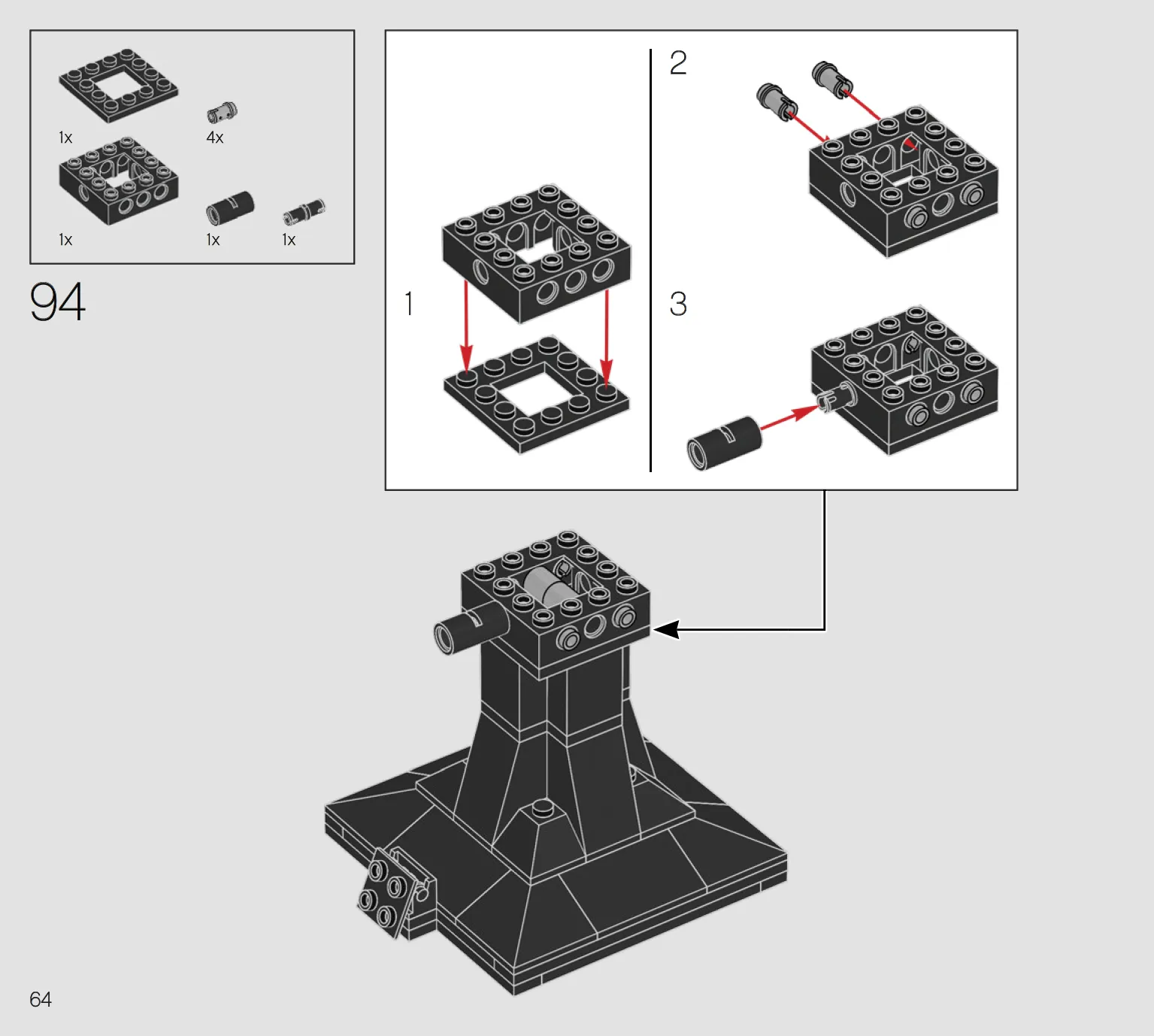 1x
4x
1x
1x
1x

94

1

2

3

64