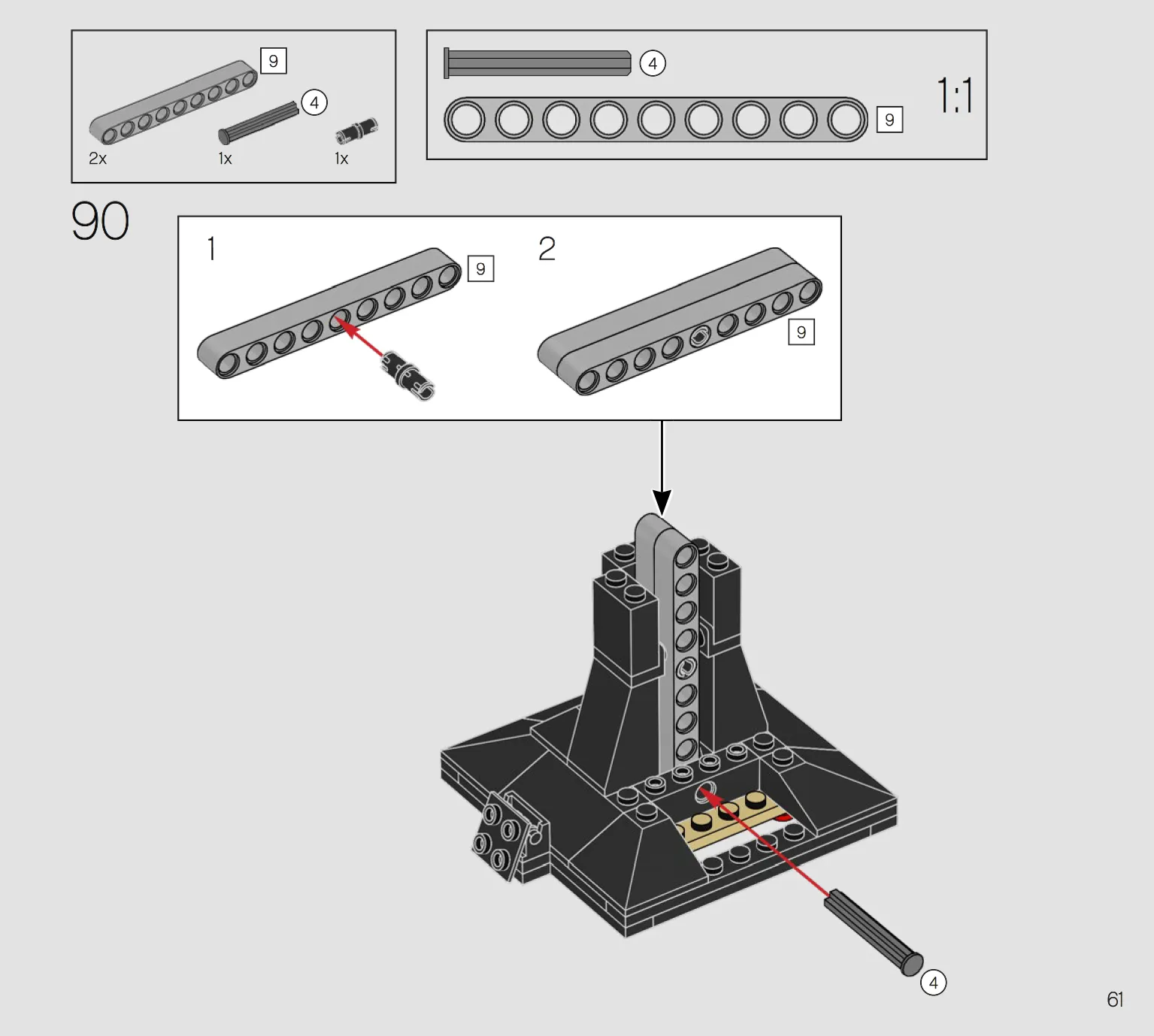 9
4
2x
1x
1x

4
9
1:1

90

1
9
2
9

4

61