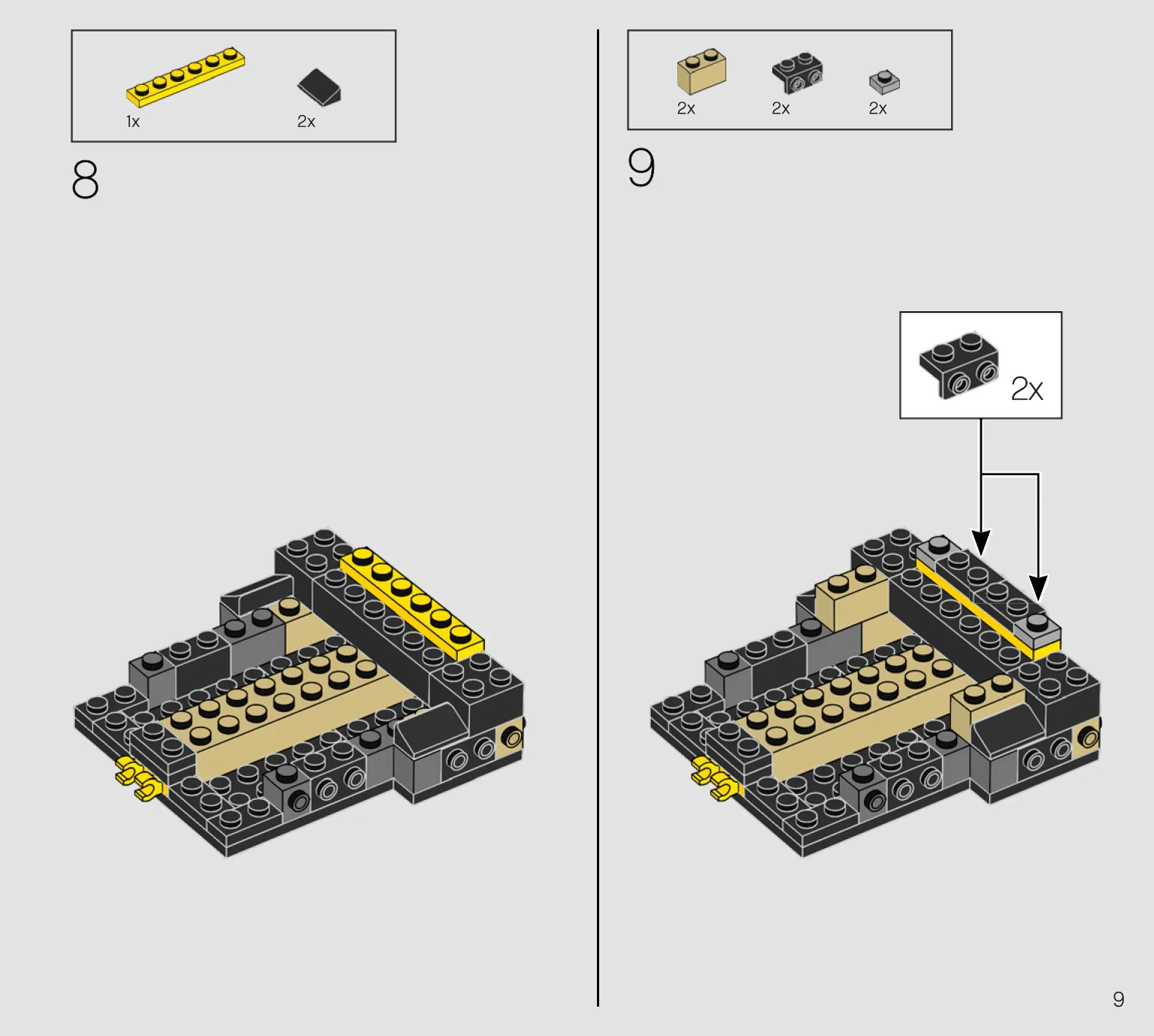 1x
2x

8

2x
2x
2x

9

2x

9