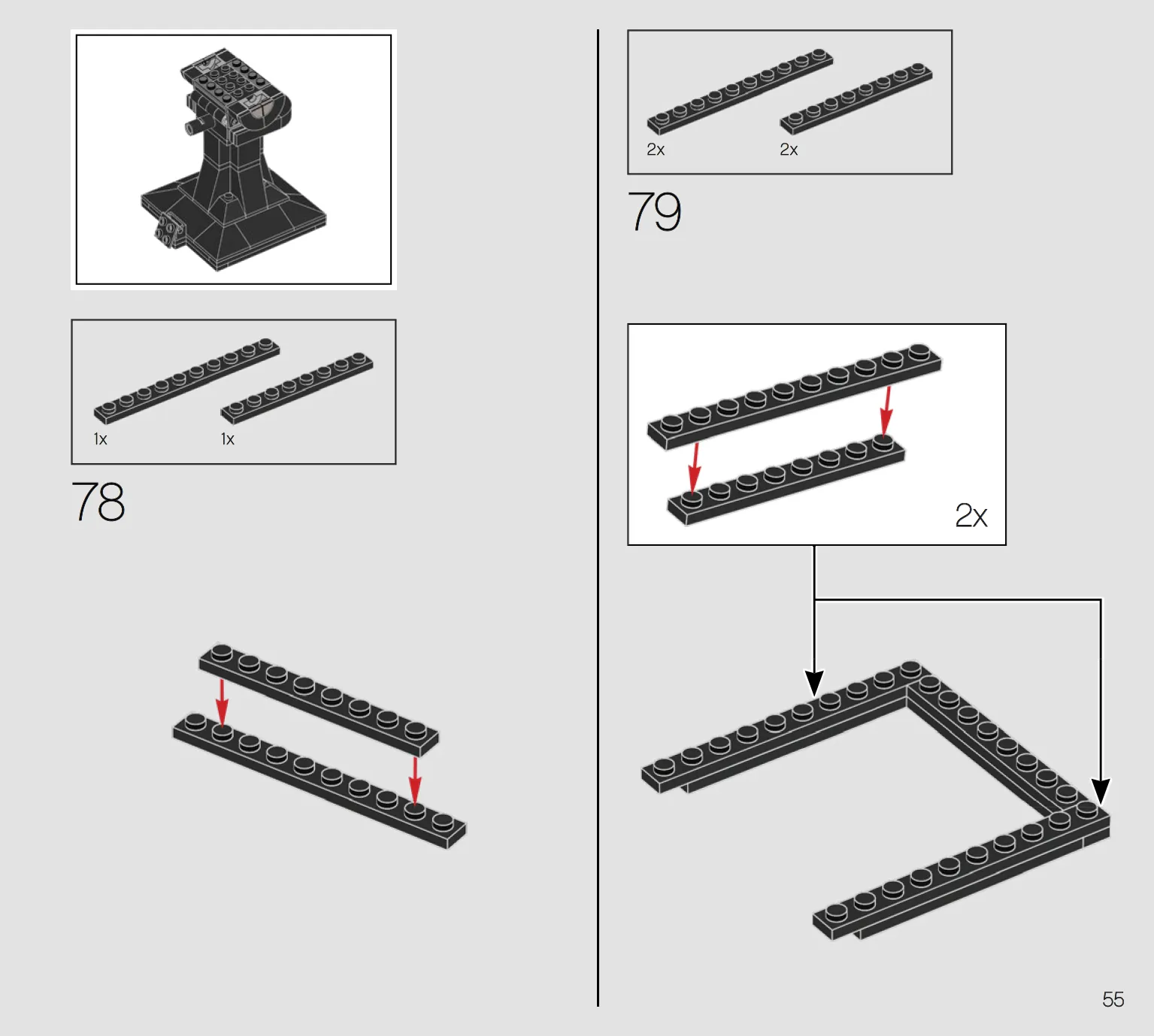 1x
1x
78

2x
2x
79

2x

55