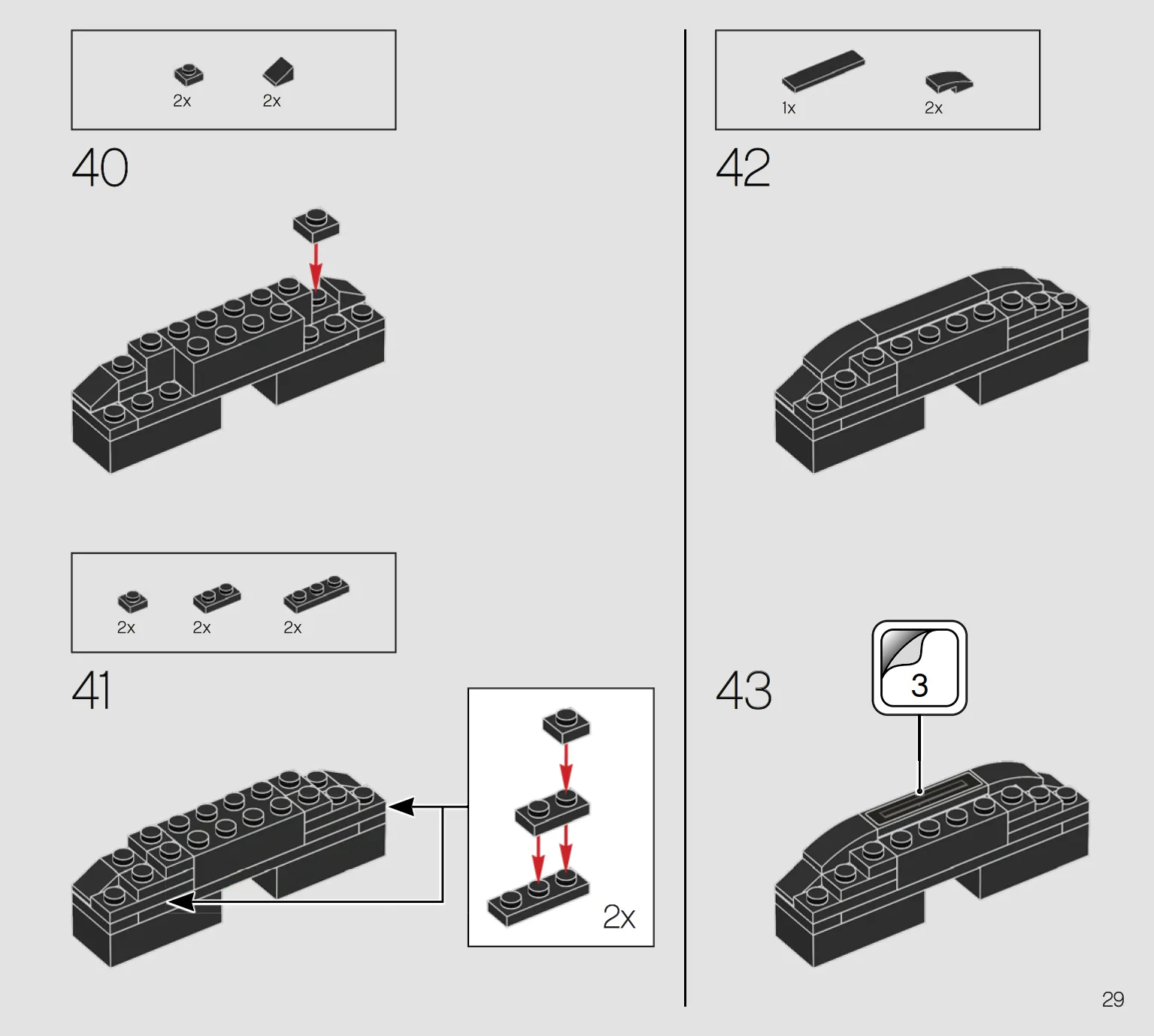 2x 2x

40

2x 2x 2x

41

2x

1x 2x

42

43

3

29