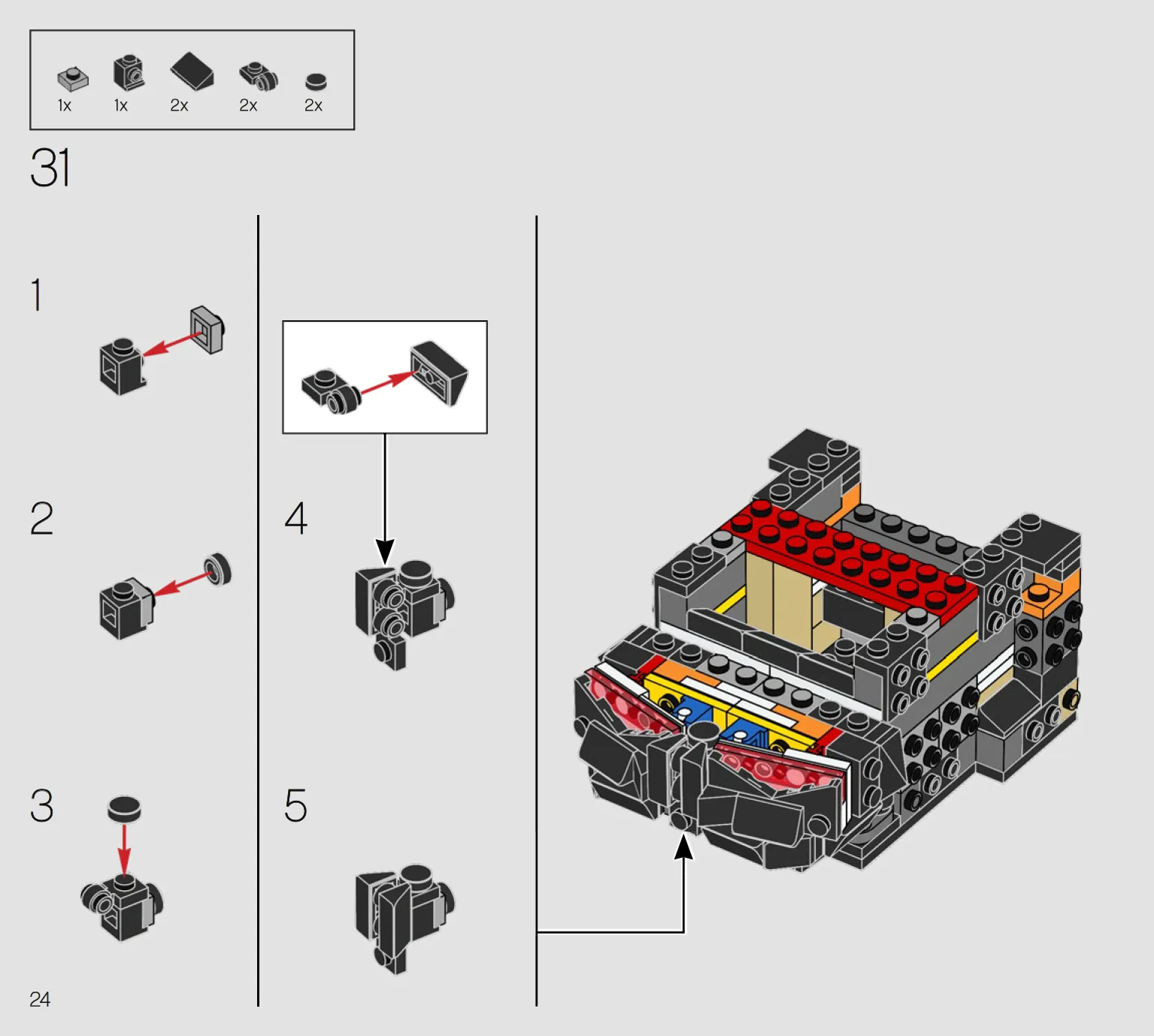 1x 1x 2x 2x 2x

31

1

2

3

4

5

24