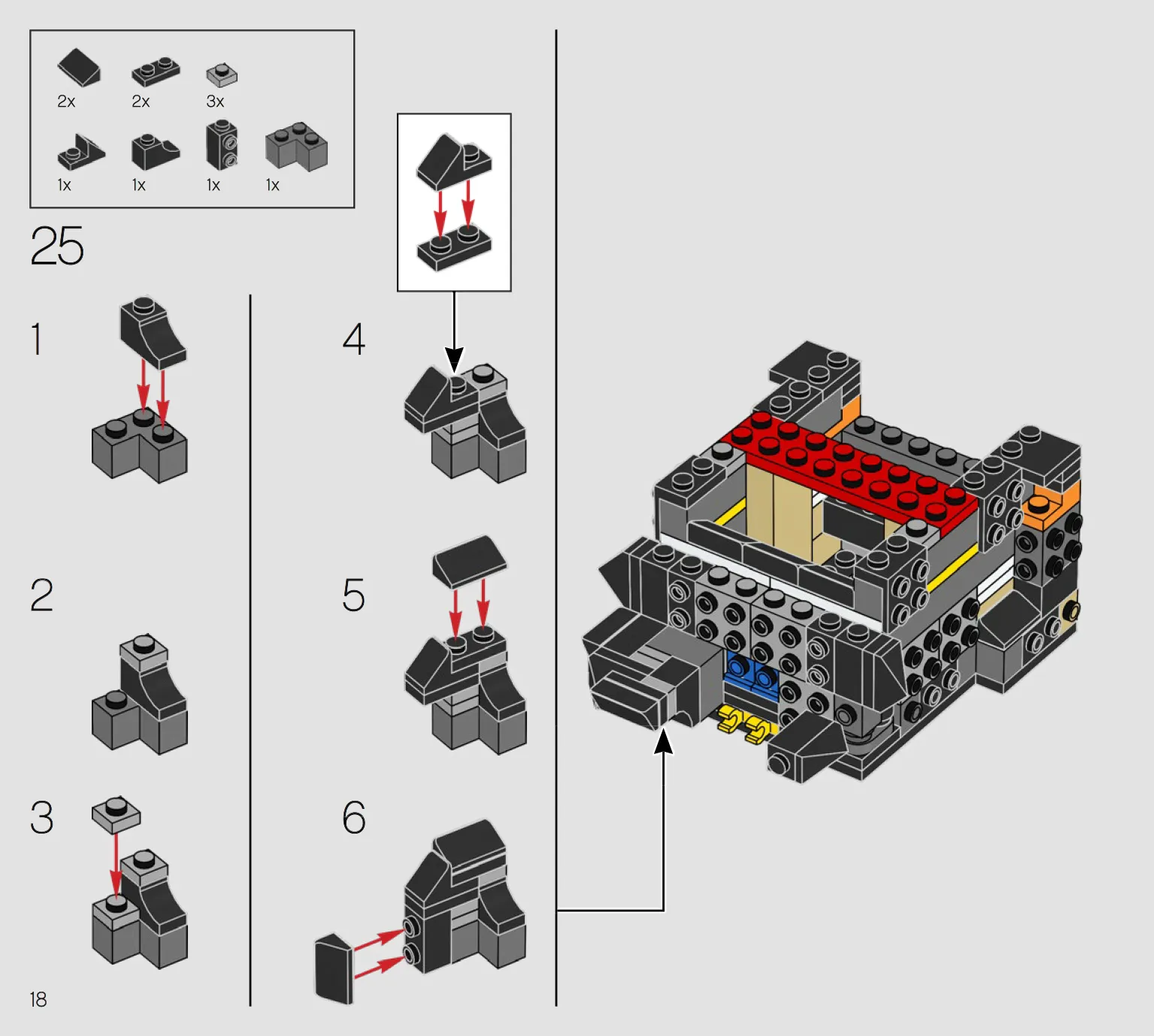 2x 2x 3x

1x 1x 1x 1x

25

1

2

3

4

5

6

18