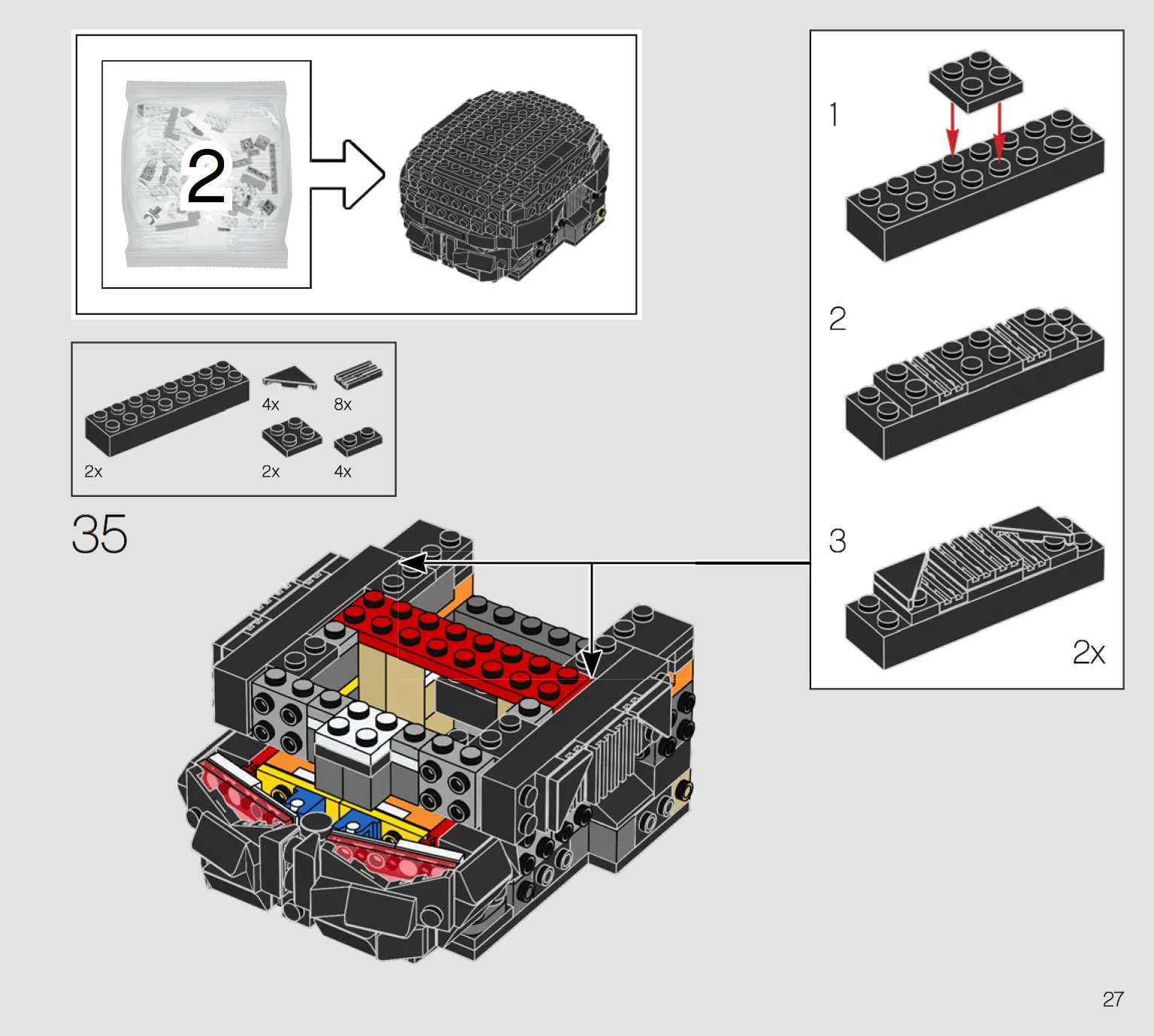 2

4x
8x
2x
2x
4x

35

1

2

3

2x

27