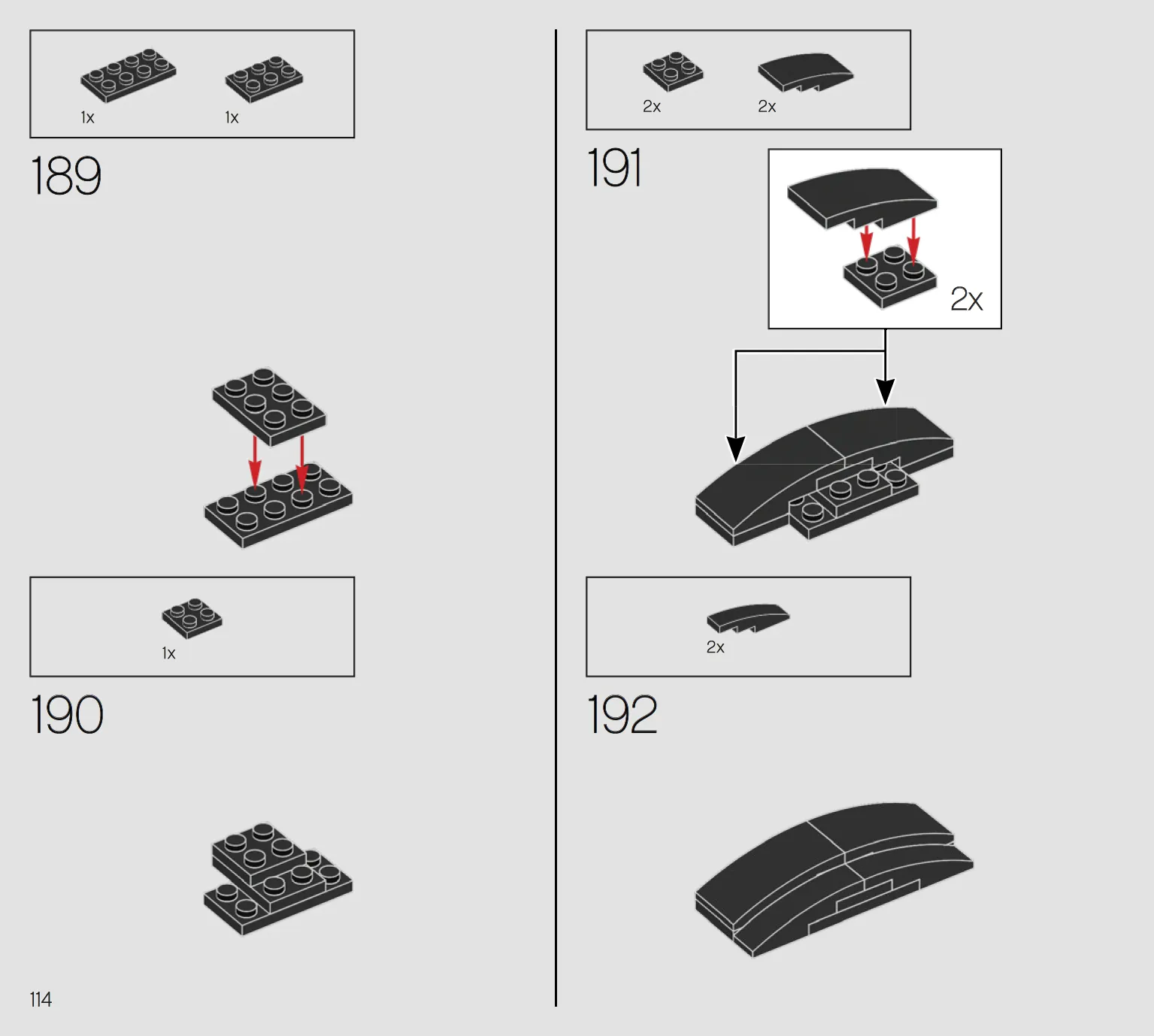 1x 1x

189

1x

190

114

2x 2x

191

2x

2x

192