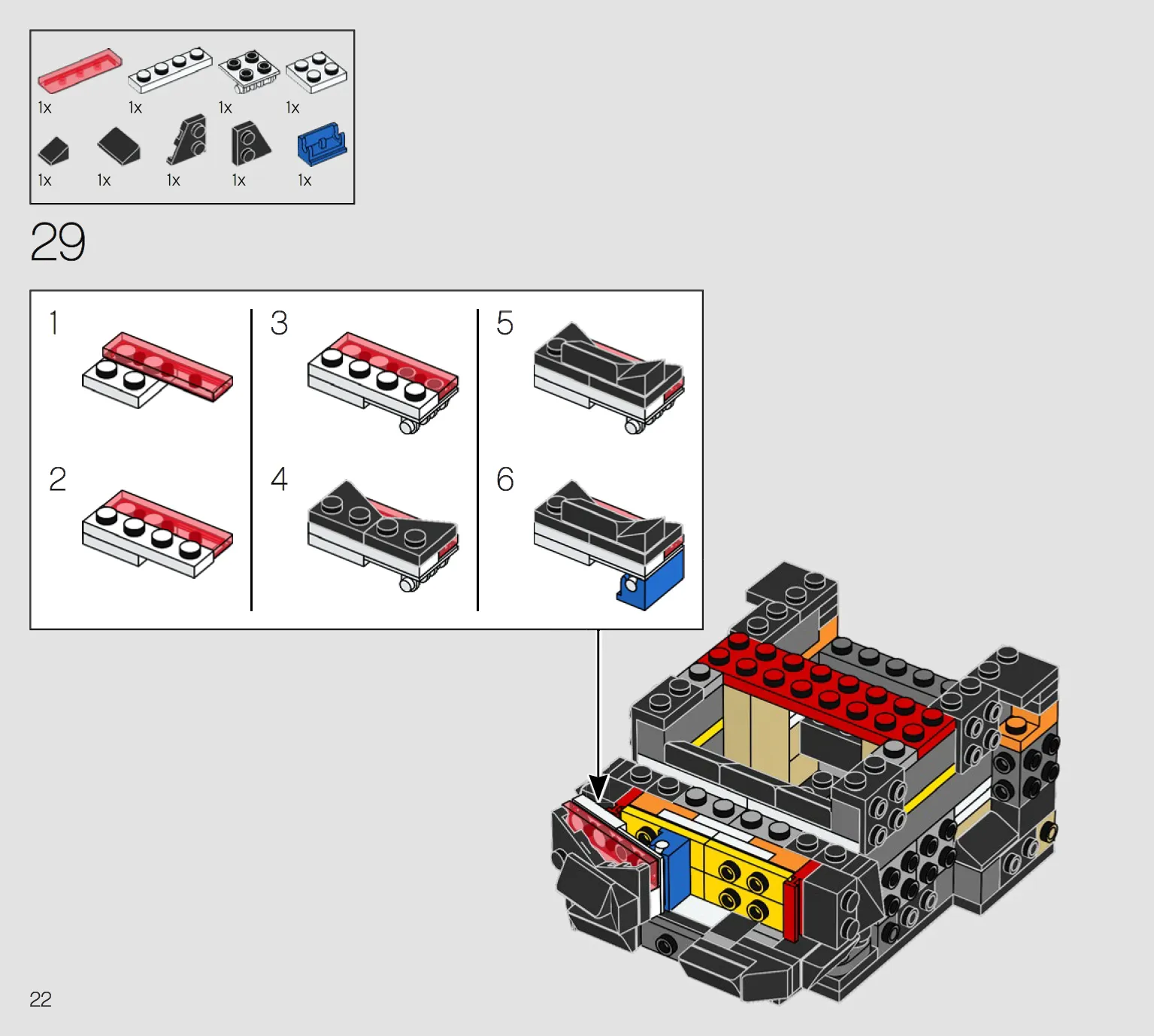 1x 1x 1x 1x
1x 1x 1x 1x 1x

29

1
2
3
4
5
6

22