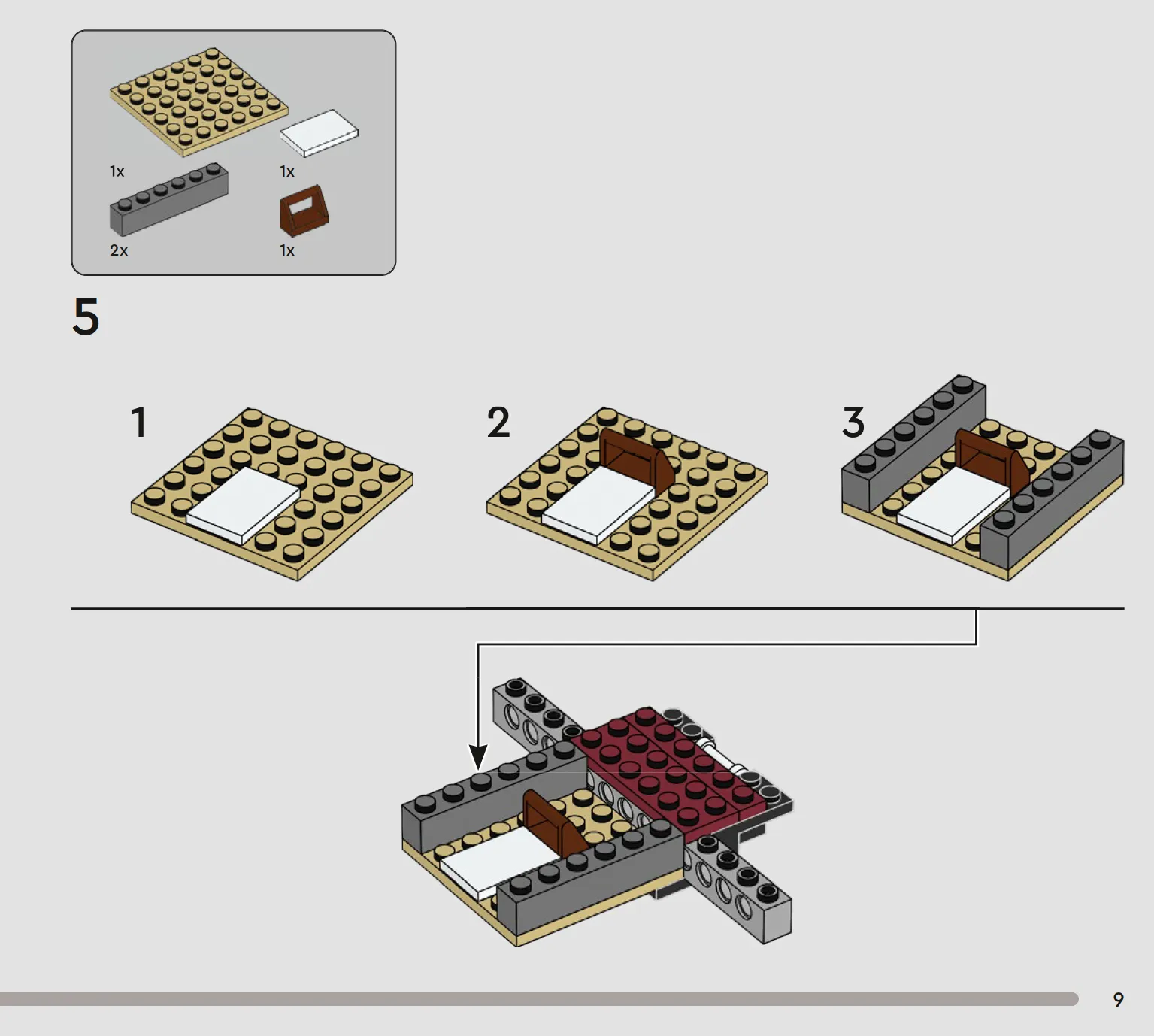 1x
1x
2x
1x

5

1
2
3

9