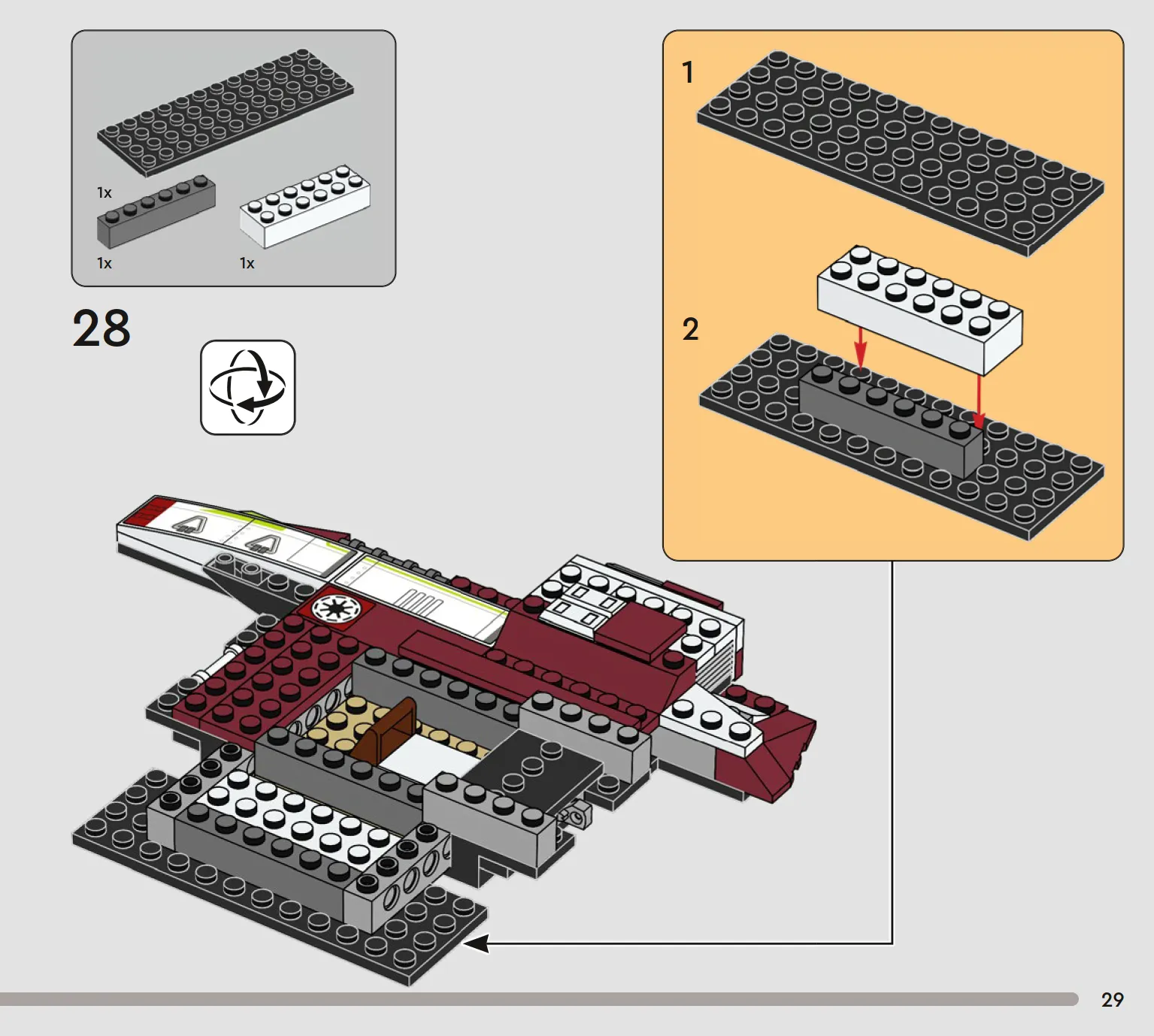 1x

1x

1x

28

1

2

29