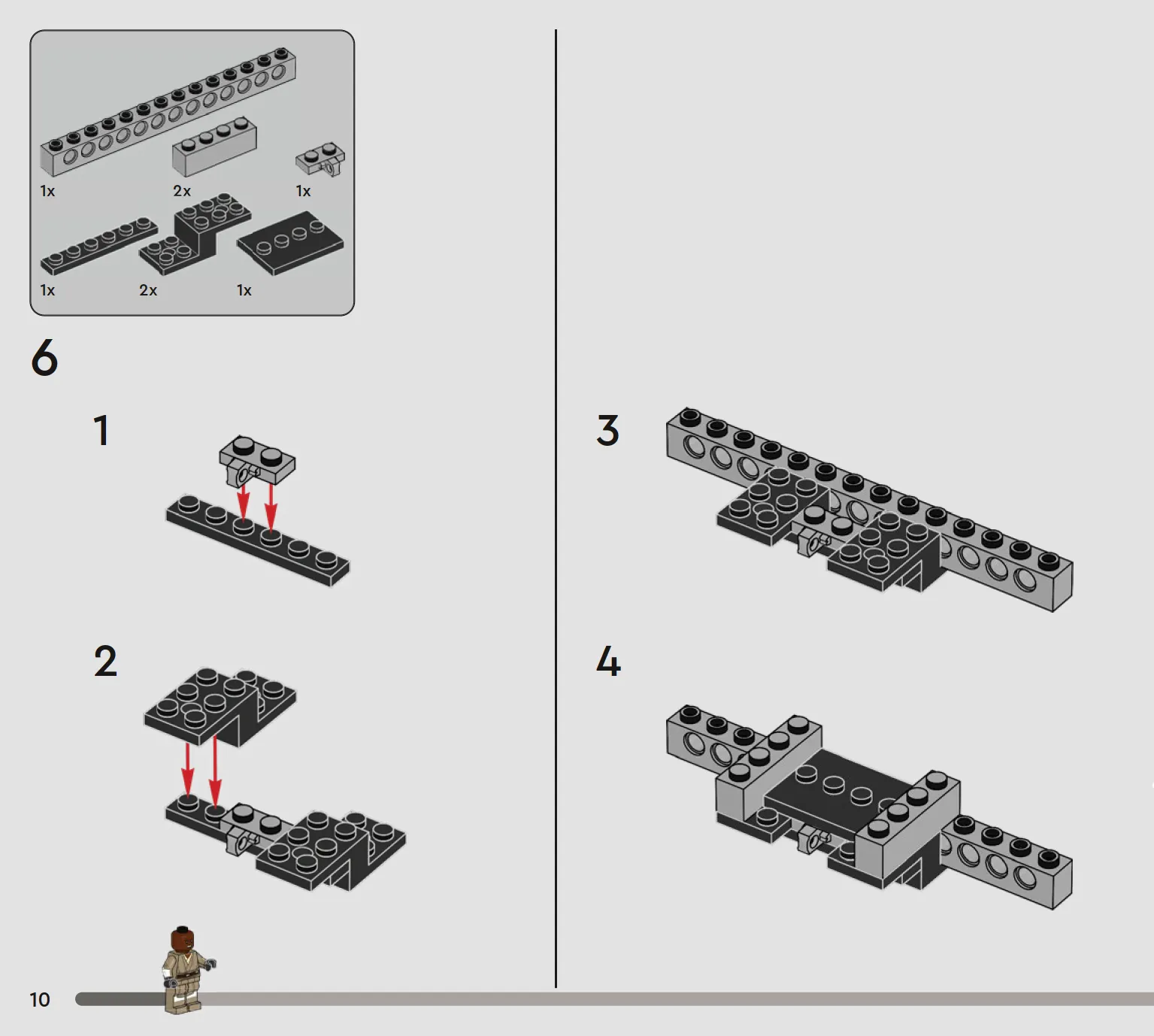 1x
2x
1x
1x
2x
1x

6

1

2

3

4

10