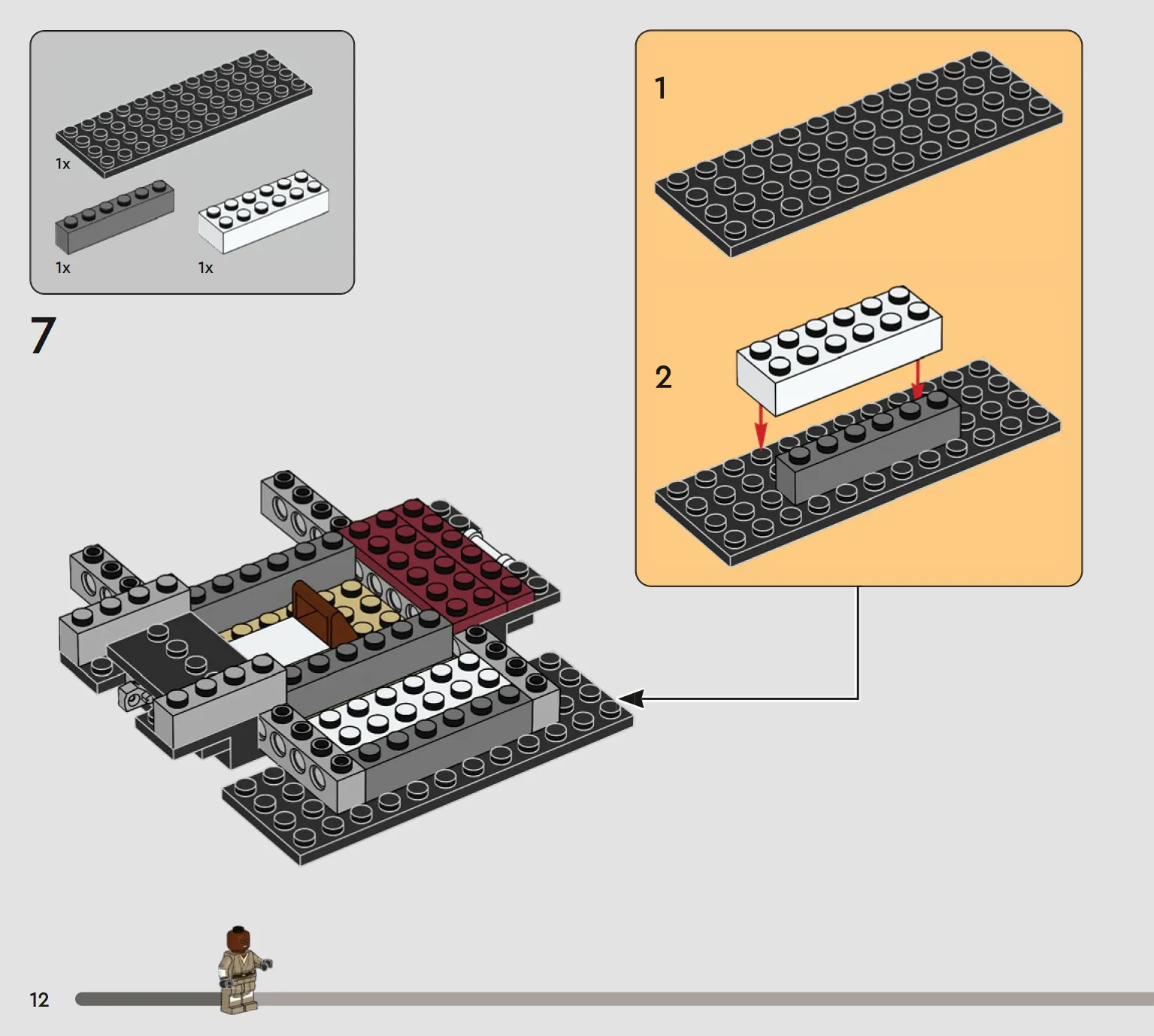 1x

1x

1x

7

1

2

12