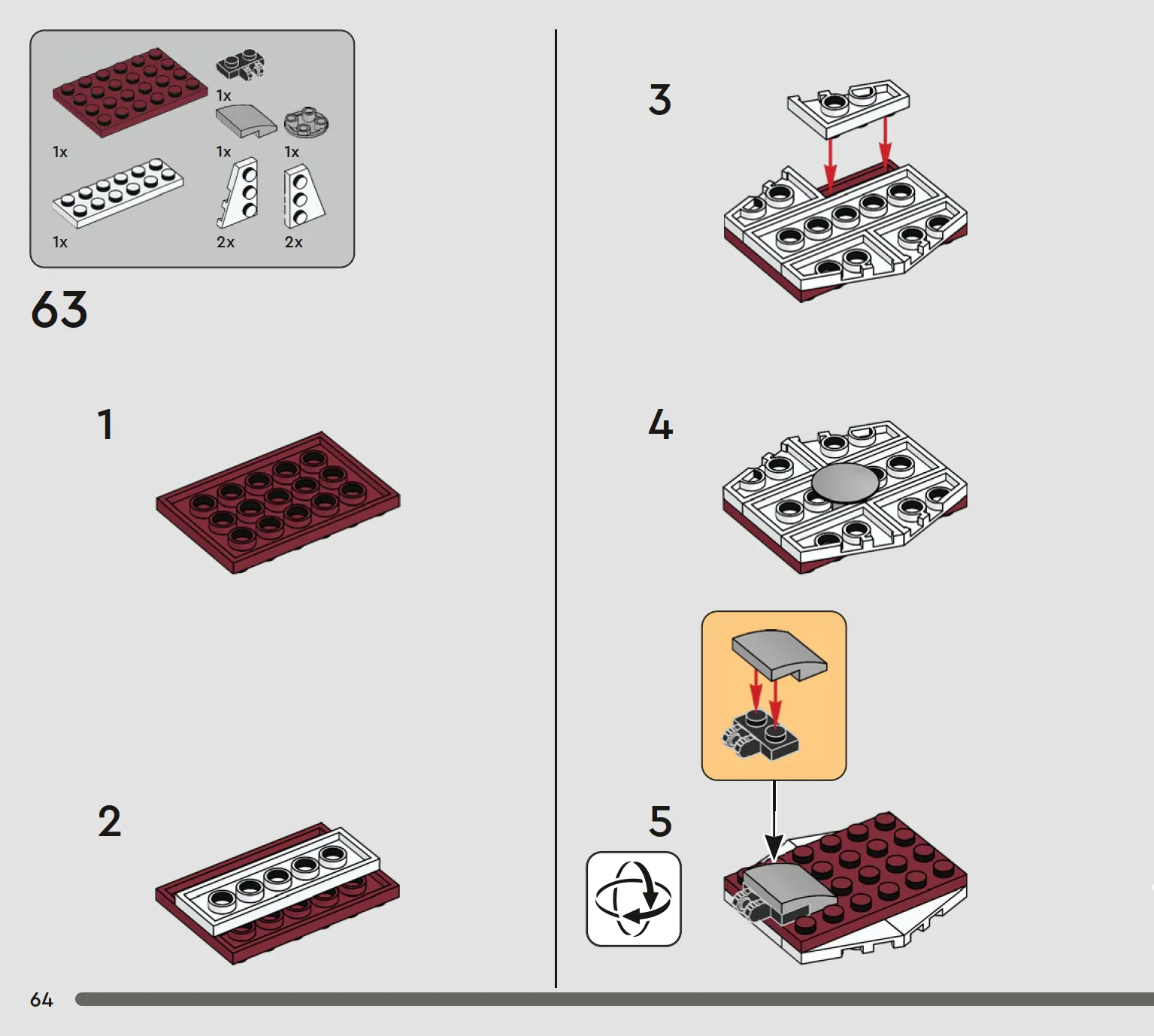 1x
1x
1x
1x
1x
2x
2x

63

1

2

3

4

5

64