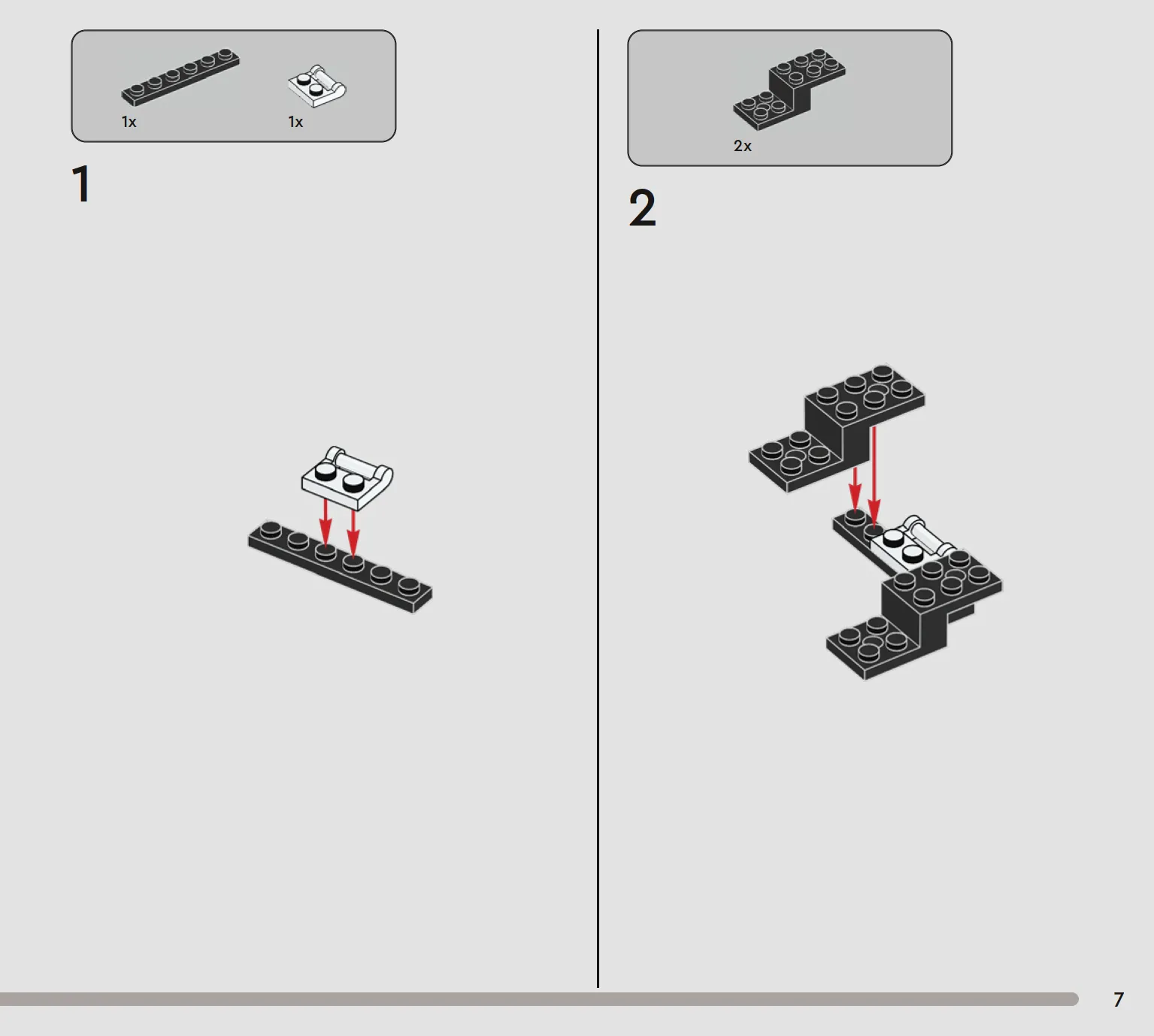 1x
1x

1

2x

2

7