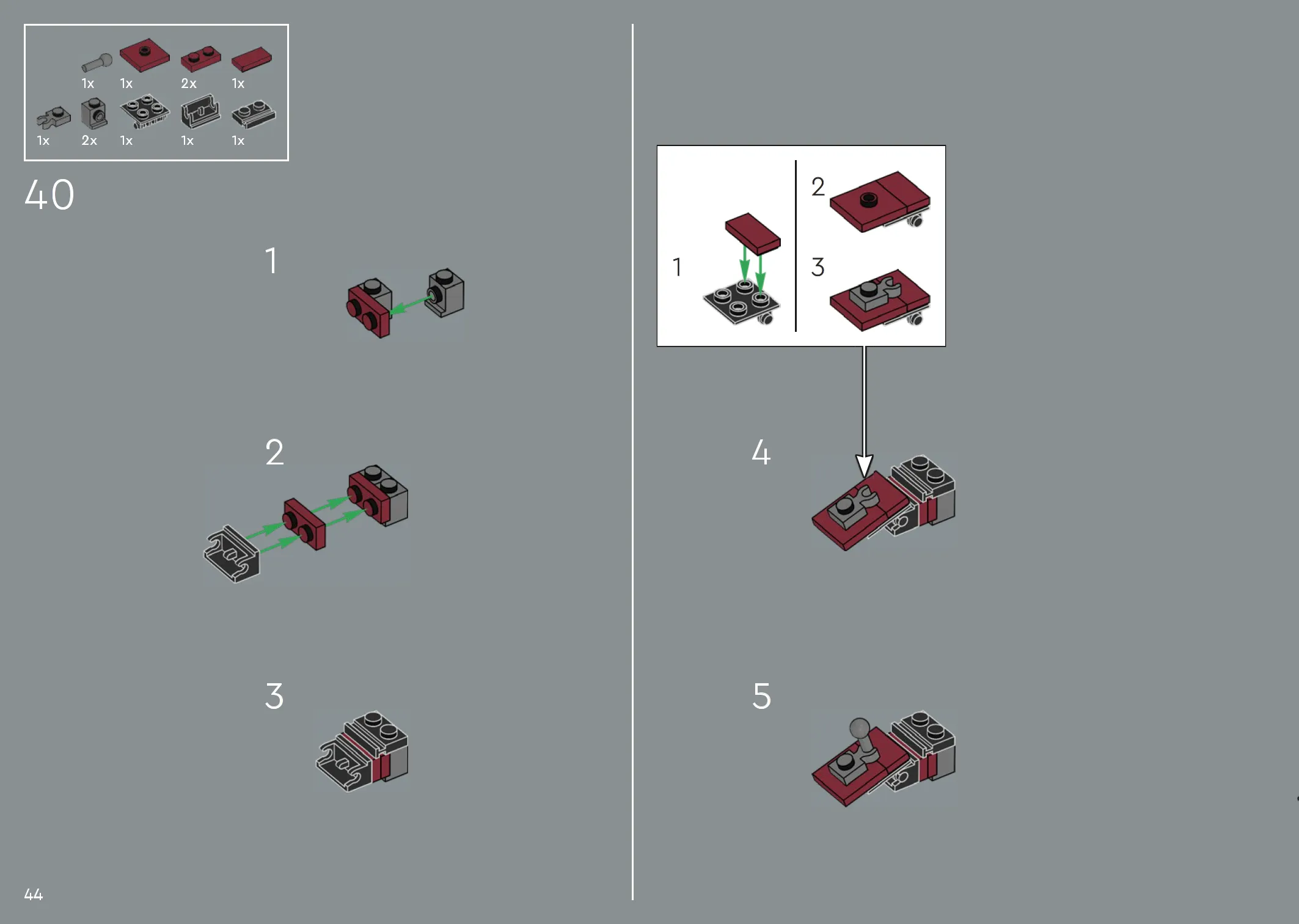 1x 1x 2x 1x
1x 2x 1x 1x 1x

40

1

2

3

1

2

3

4

5

44