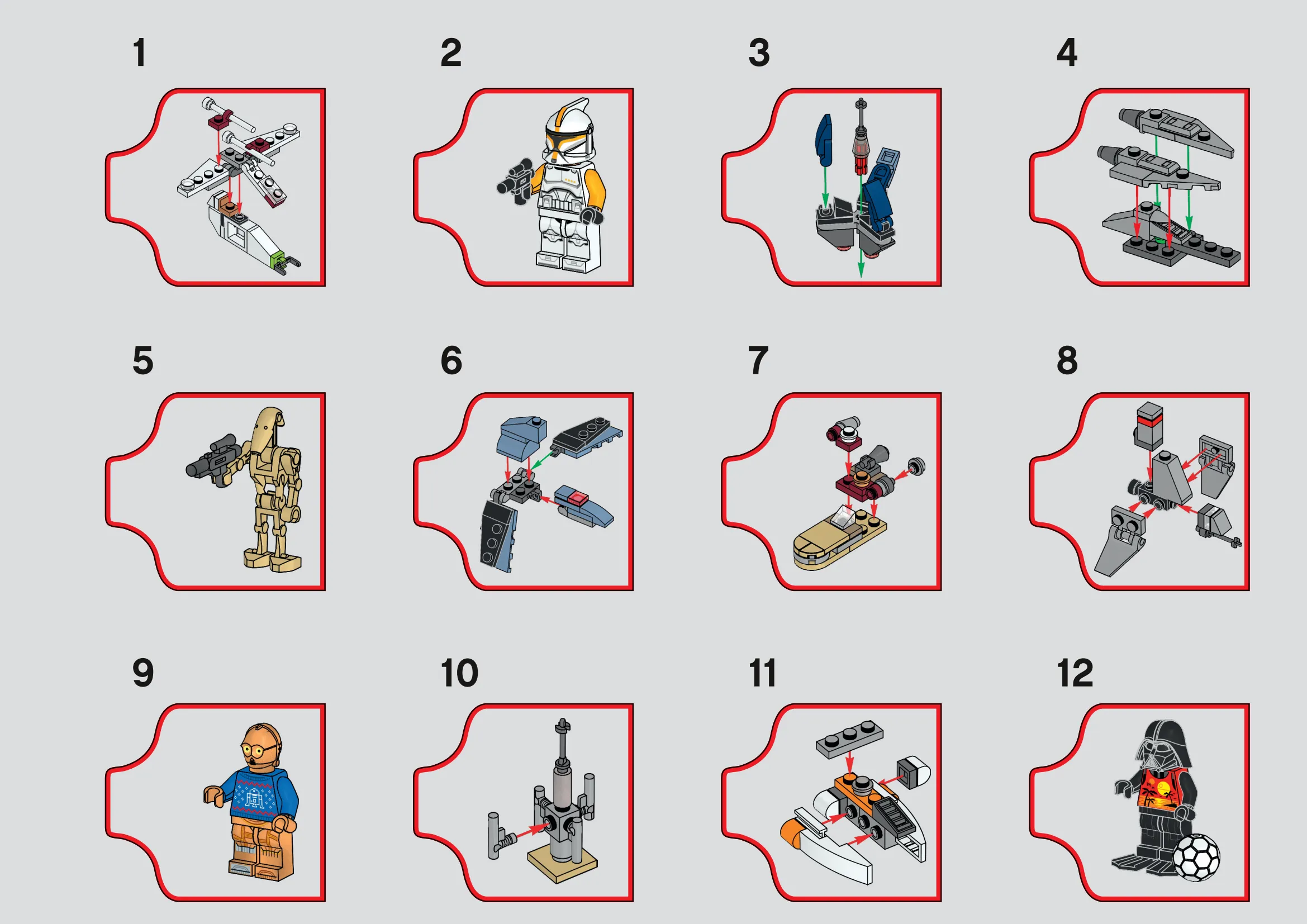 1

2

3

4

5

6

7

8

9

10

11

12