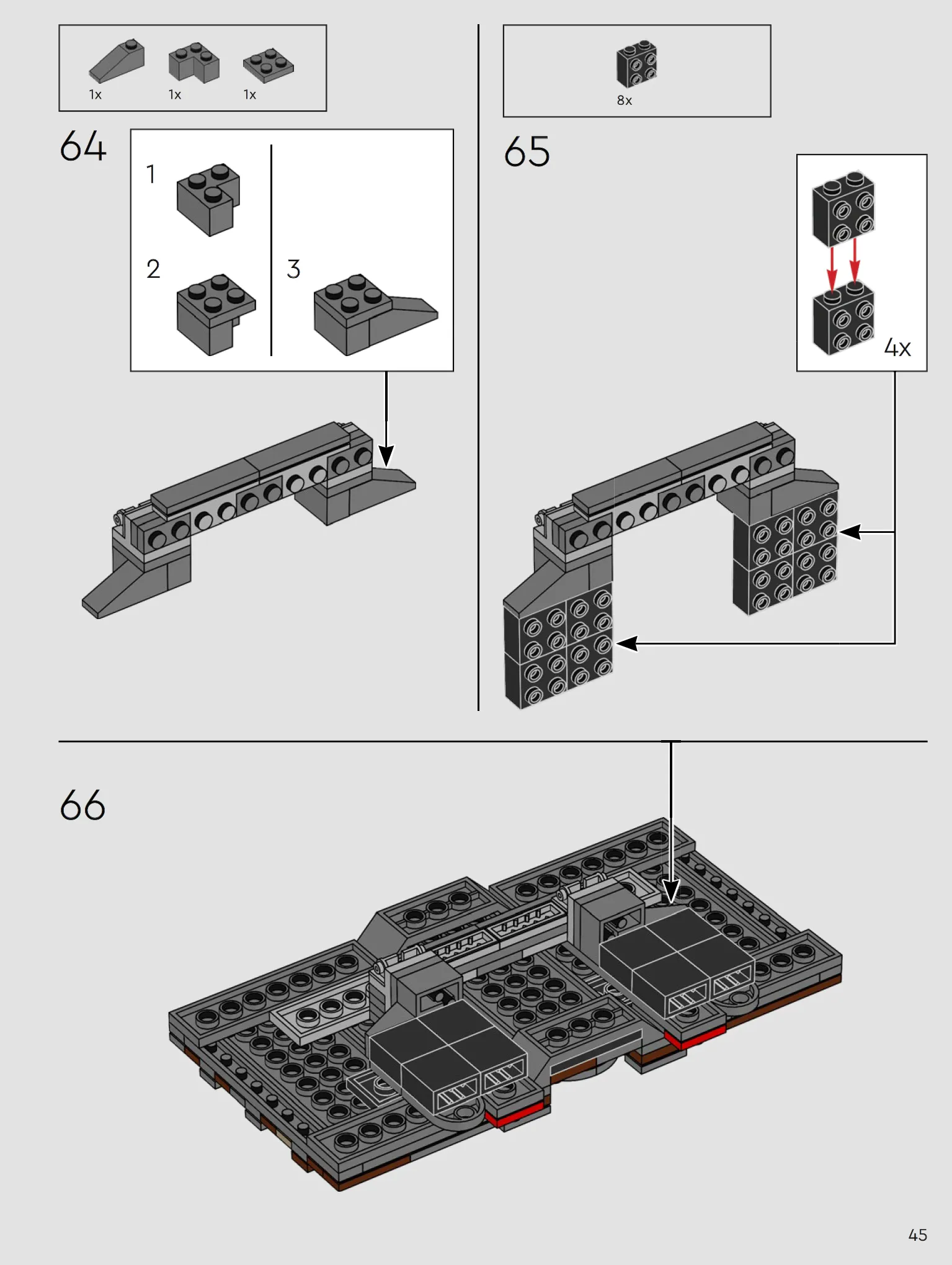 1x 1x 1x

64

1

2

3

8x

65

4x

66

45