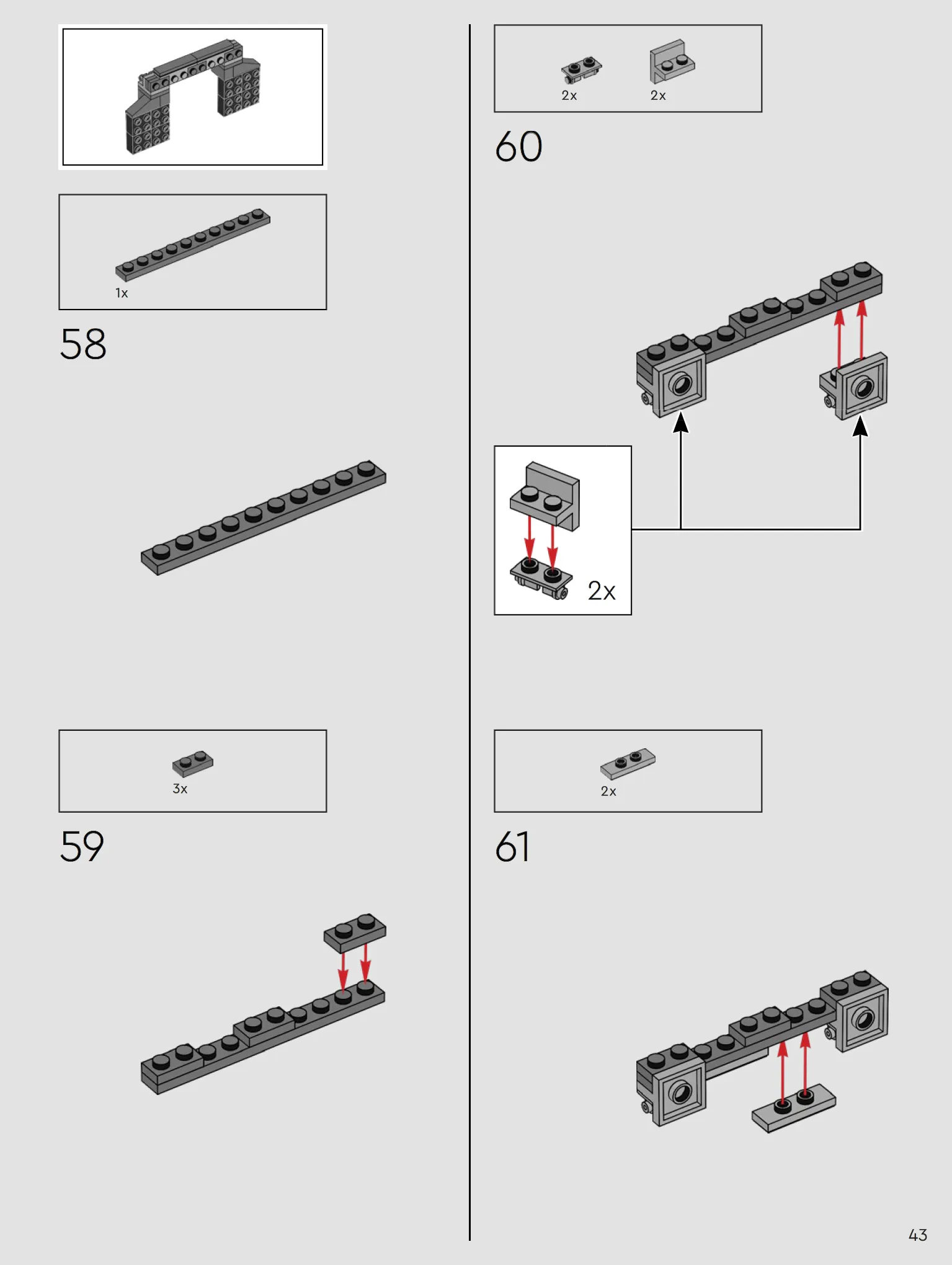 1x

58

3x

59

2x
2x

60

2x

2x

61

43