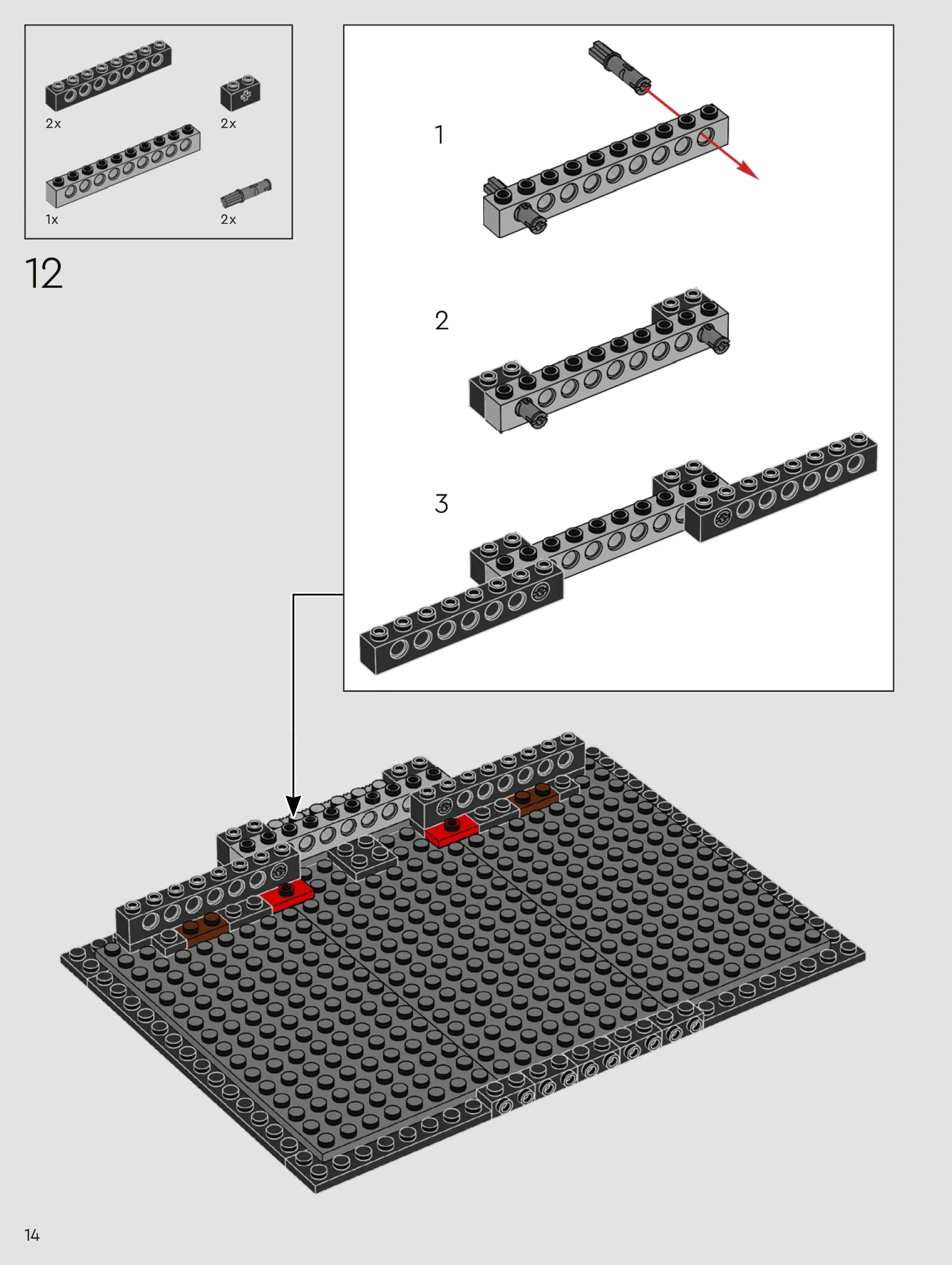 2x
2x
1x
2x

12

1

2

3

14