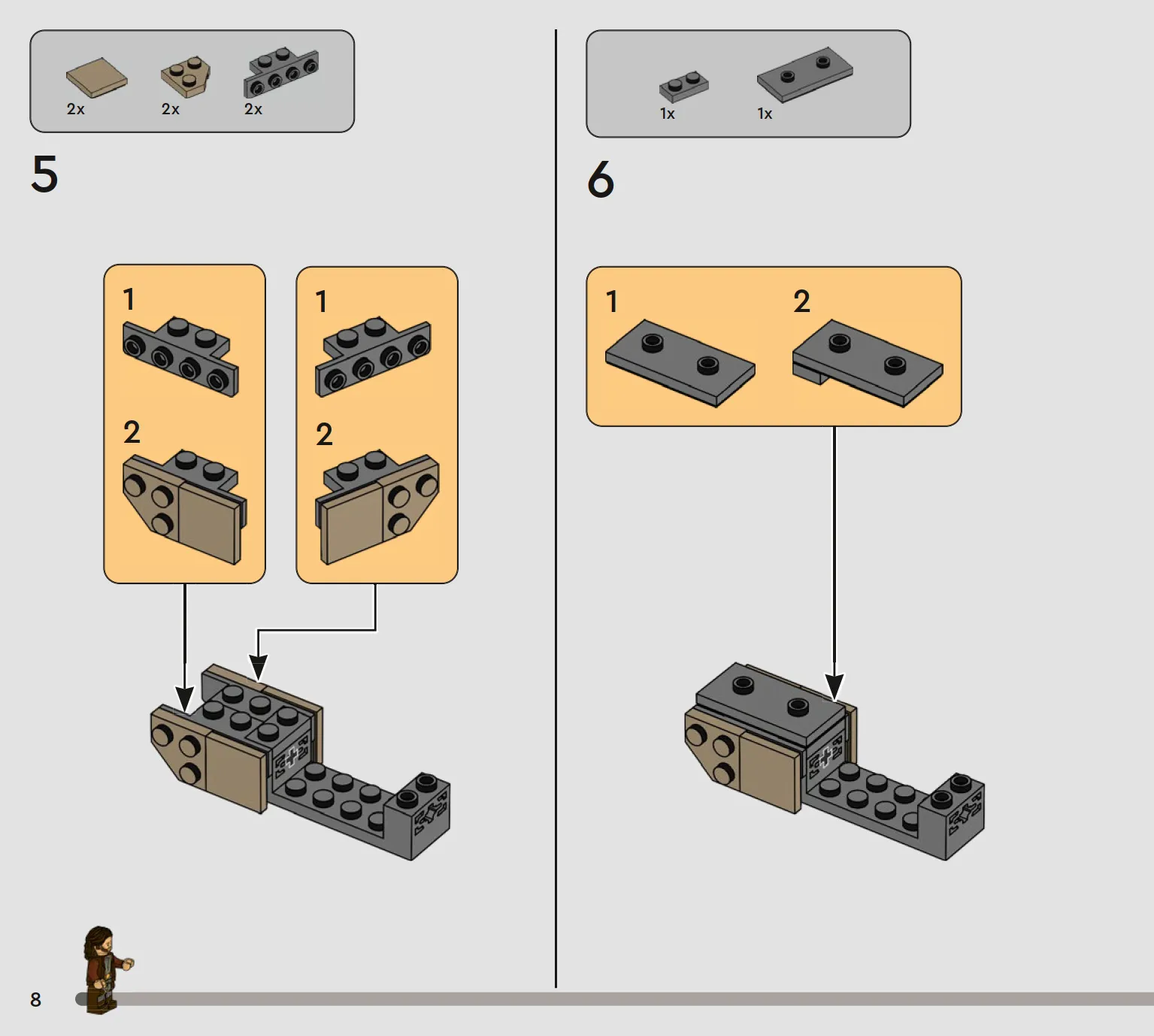 2x 2x 2x

5

1

2

1

2

1x 1x

6

1

2

8