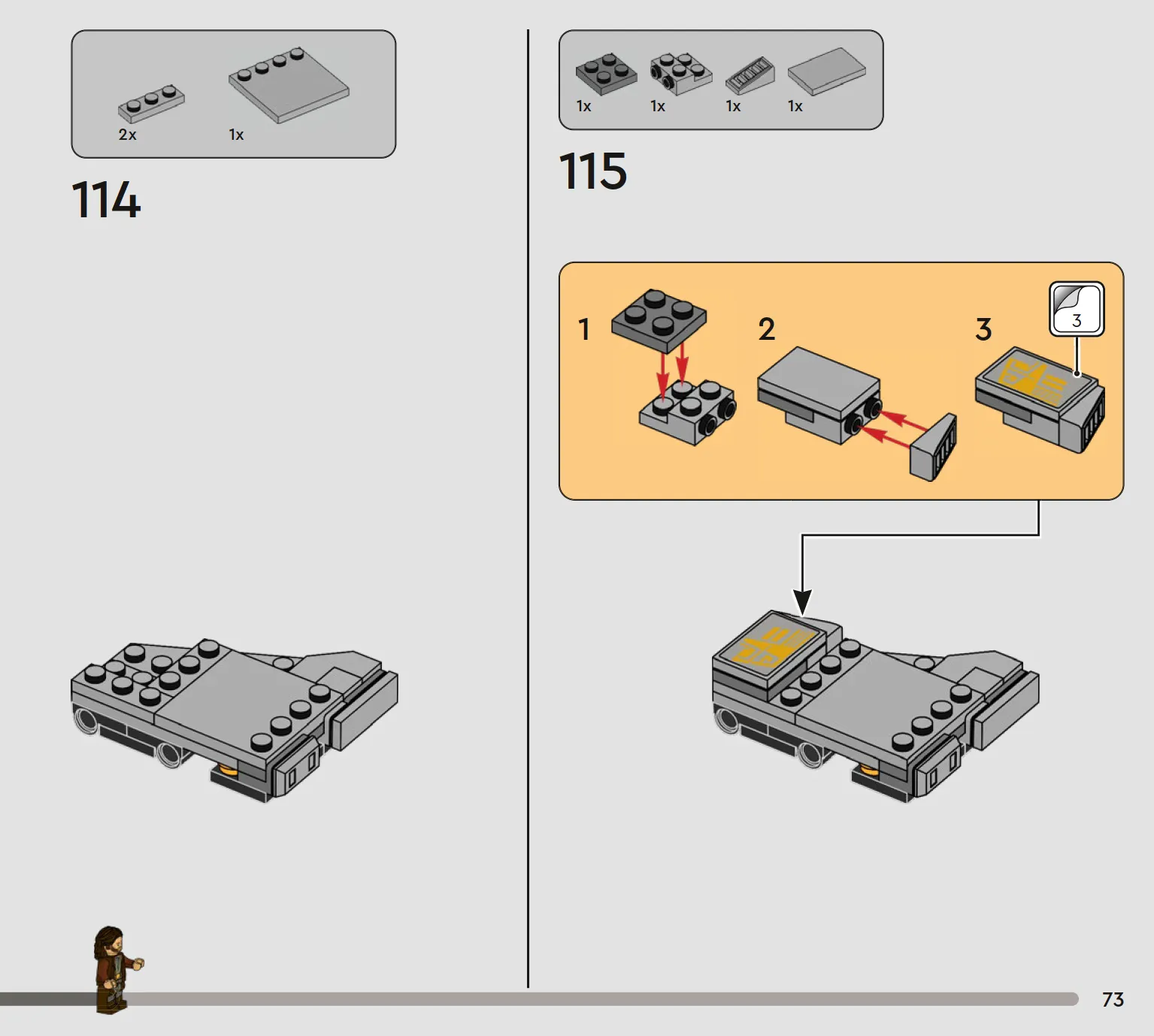 2x 1x

114

1x 1x 1x 1x

115

1

2

3

3

73