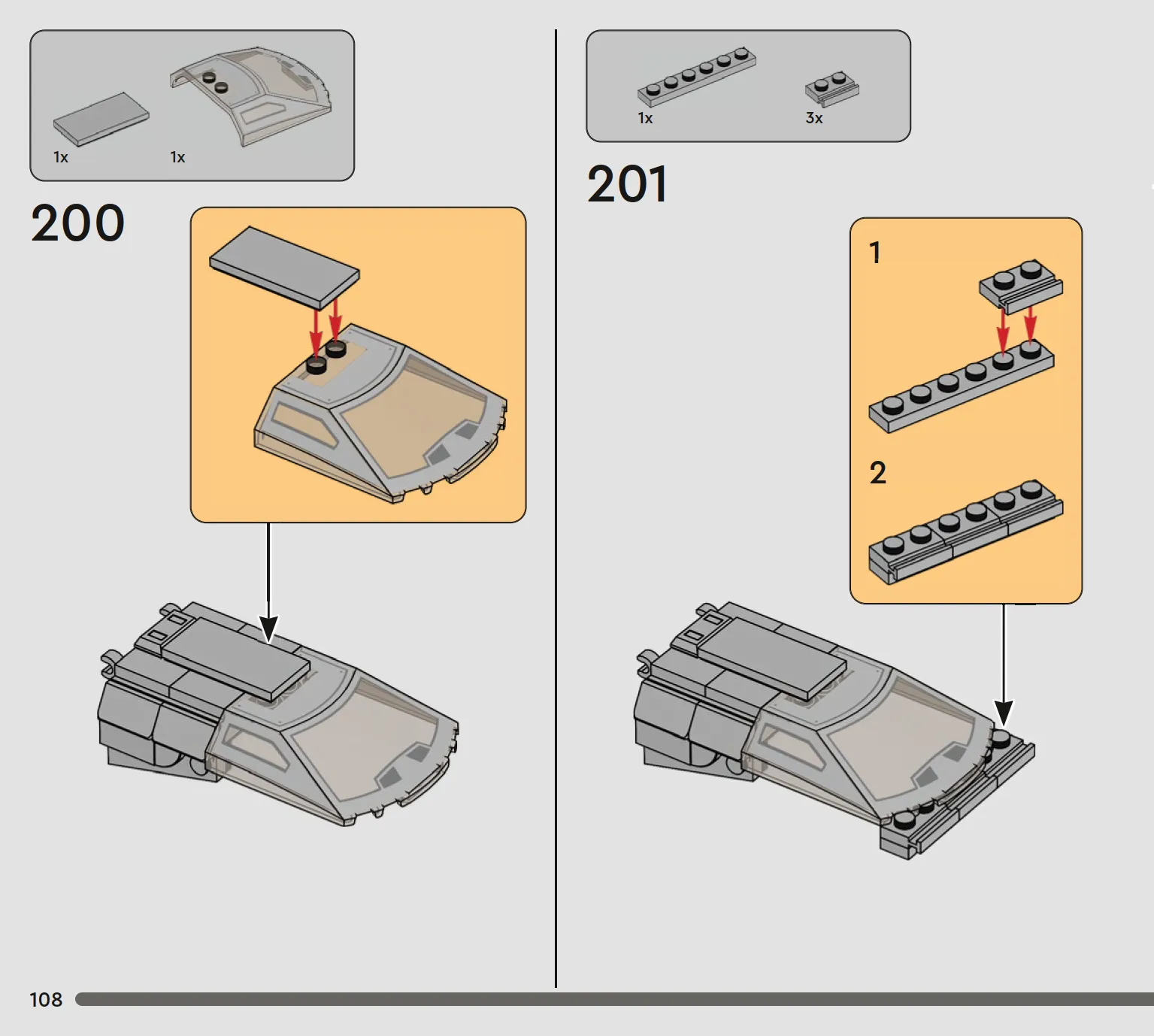 1x 1x

200

1x 3x

201

1

2

108