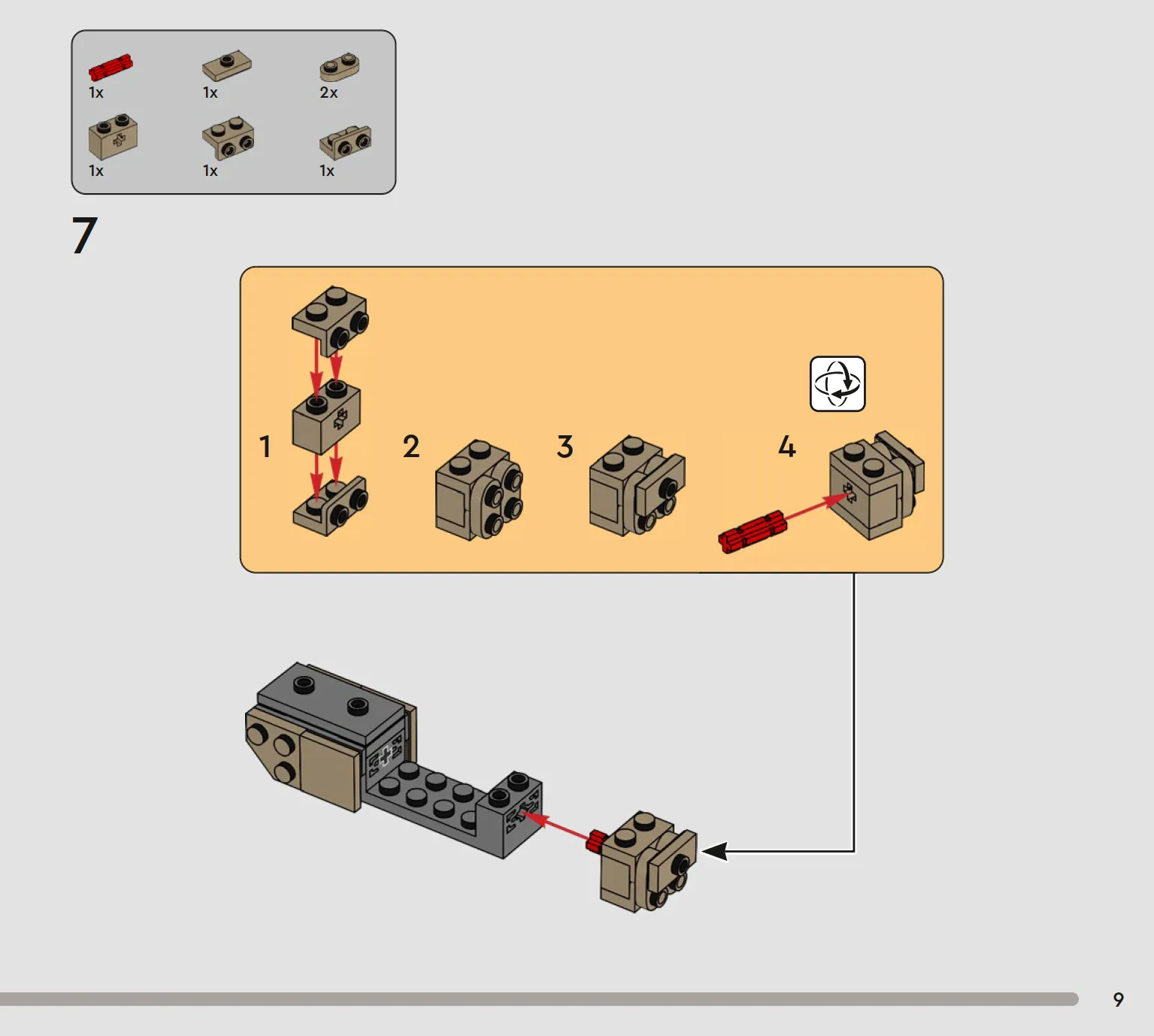 1x
1x
2x
1x
1x
1x

7

1
2
3
4

9