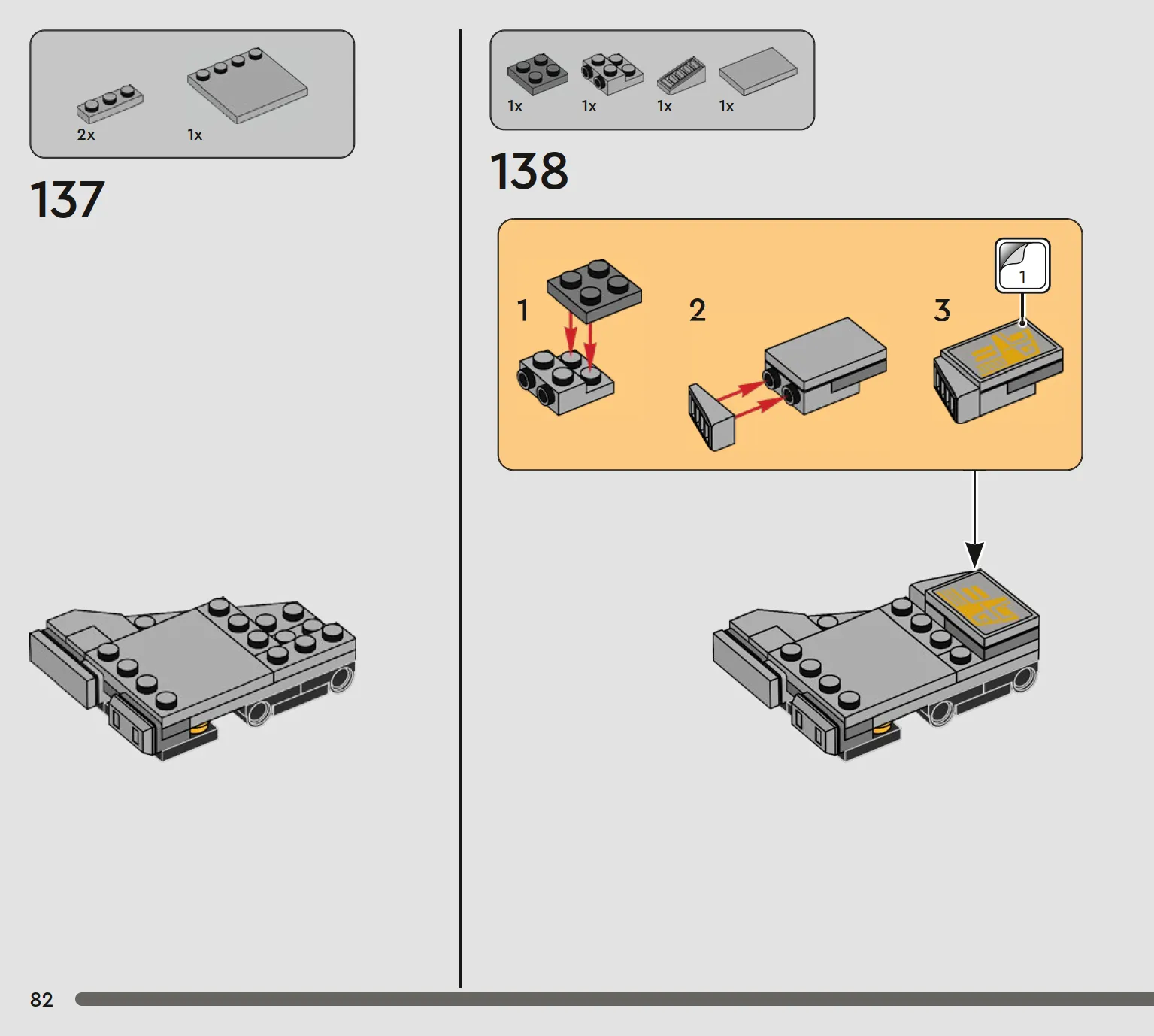 2x
1x

137

1x
1x
1x
1x

138

1

2

3

1

82