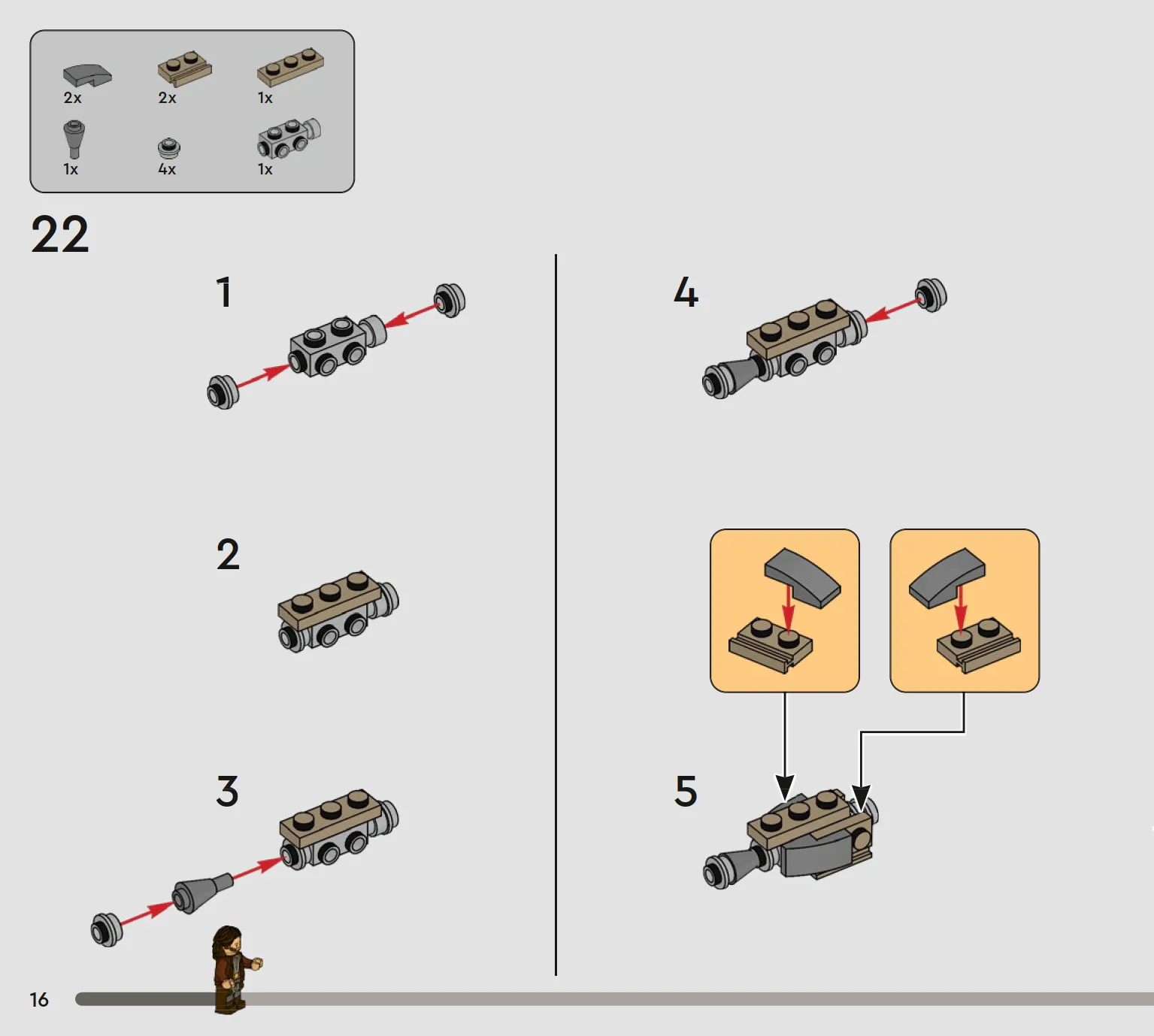 2x
2x
1x
1x
4x
1x

22

1

2

3

4

5

16