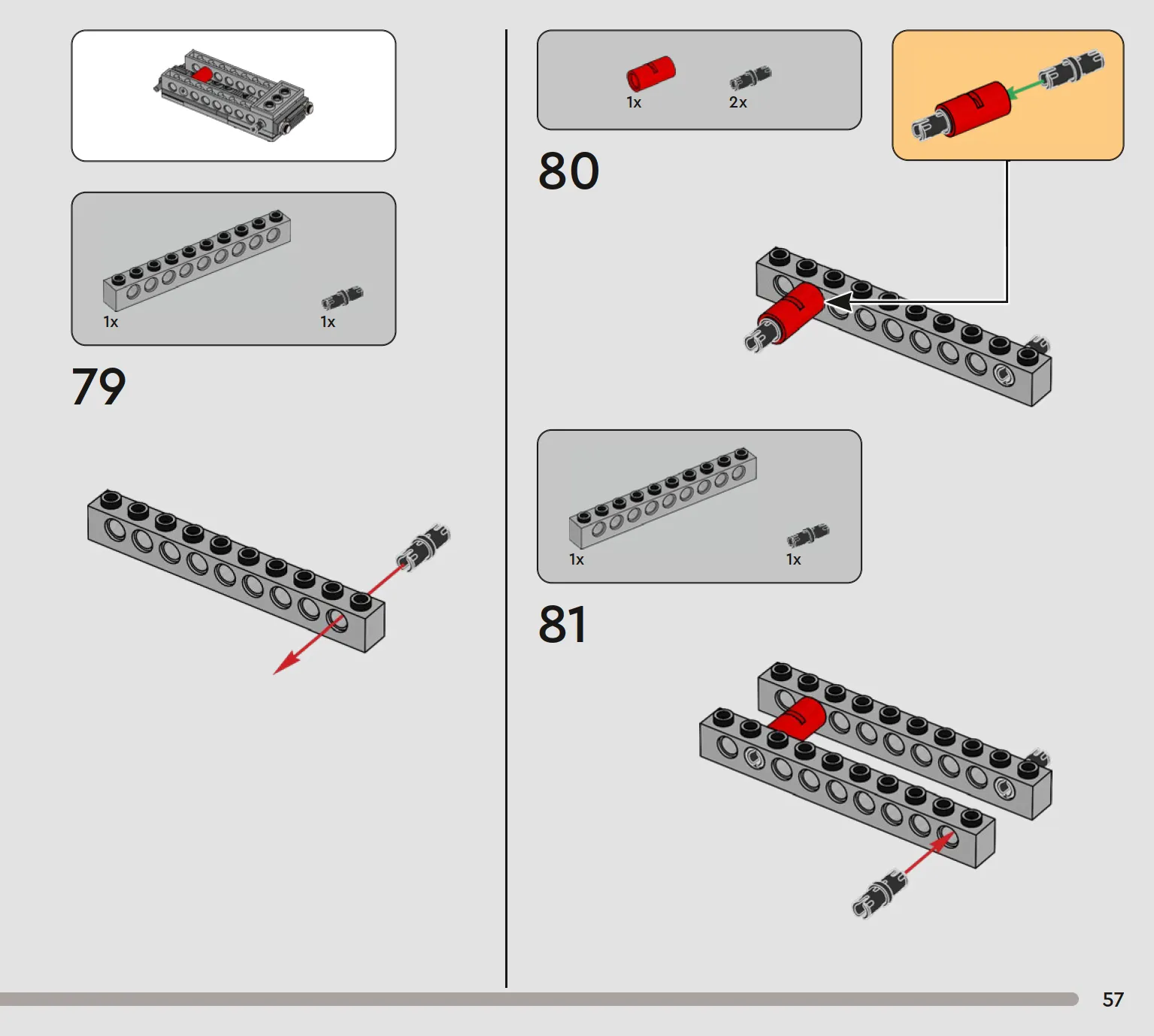 1x

1x

79

1x

2x

80

1x

1x

81

57