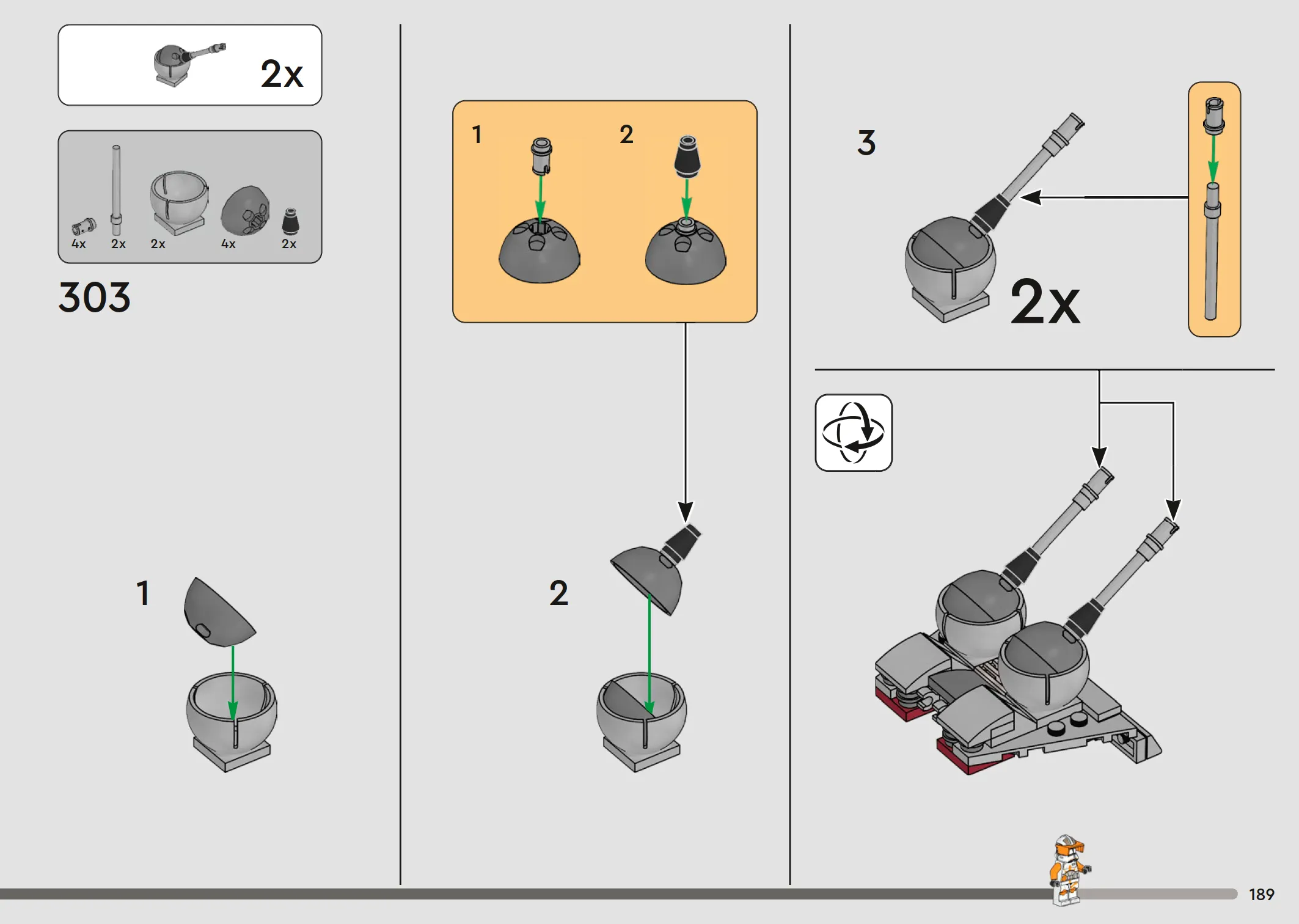 2x

4x 2x 2x 4x 2x

303

1

1 2

2

3

2x

189