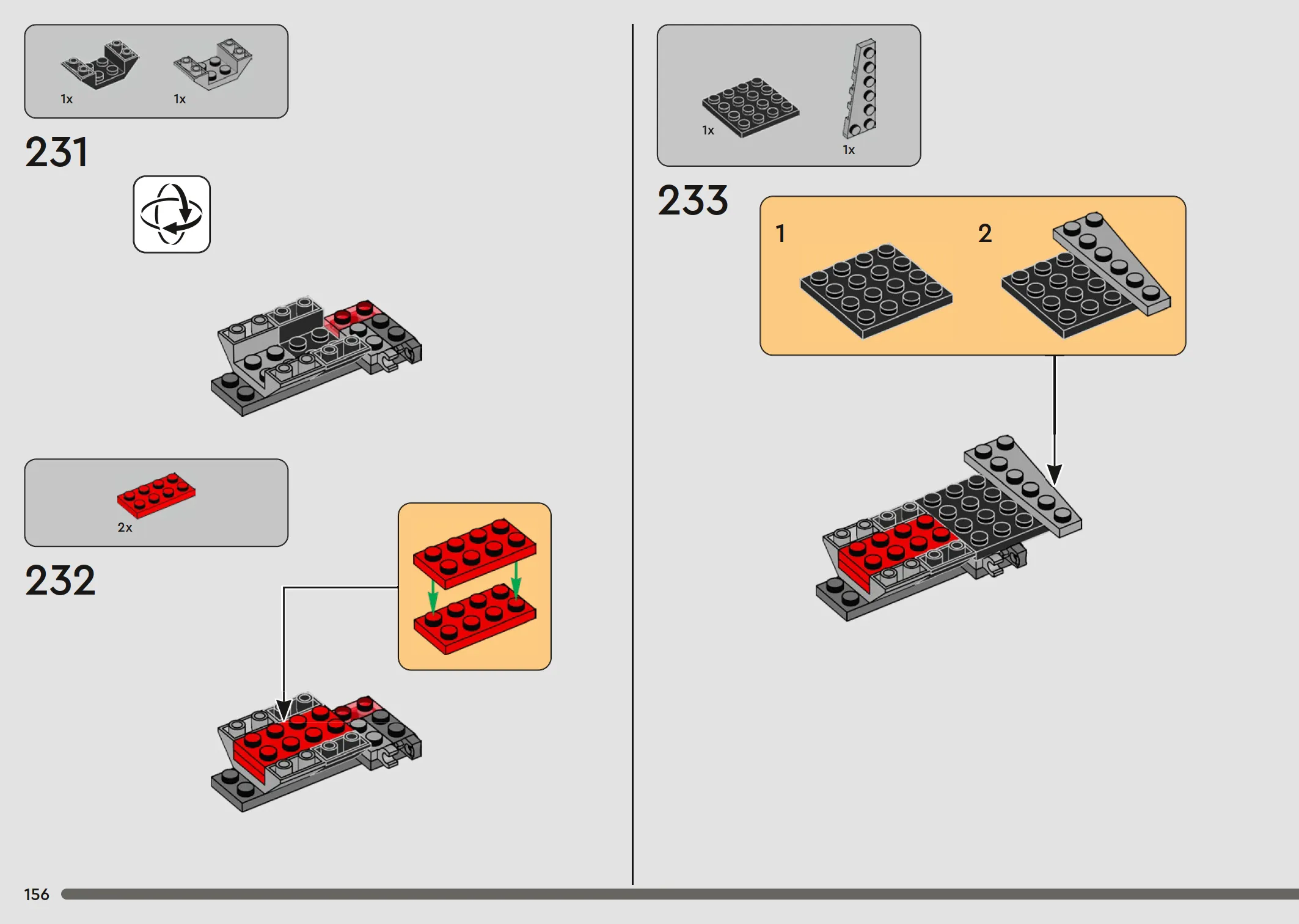 1x 1x

231

2x

232

1x

1x

233

1

2

156