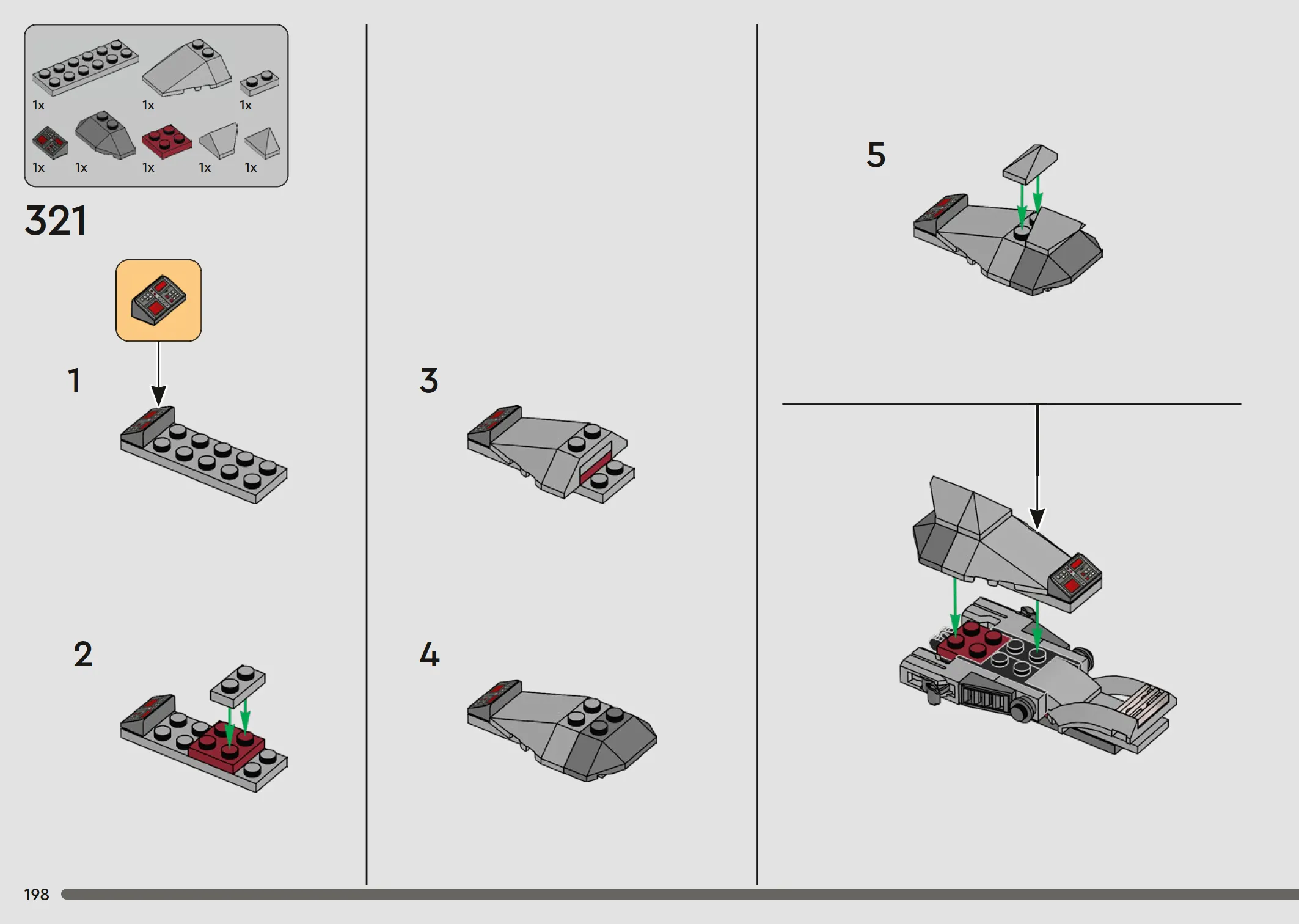 1x 1x 1x

1x 1x 1x 1x 1x

321

1

2

3

4

5

198