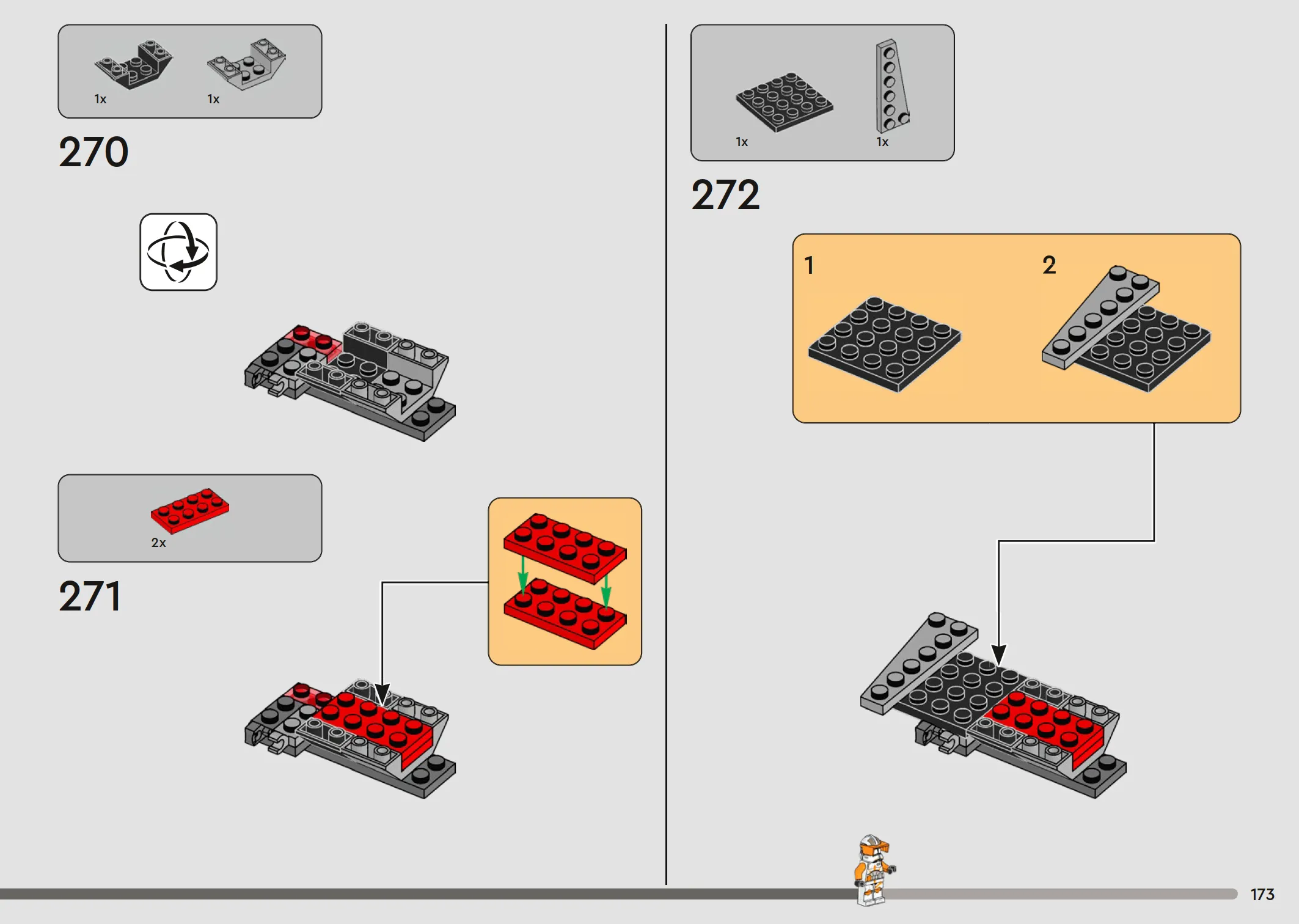 1x
1x

270

2x

271

1x
1x

272

1
2

173