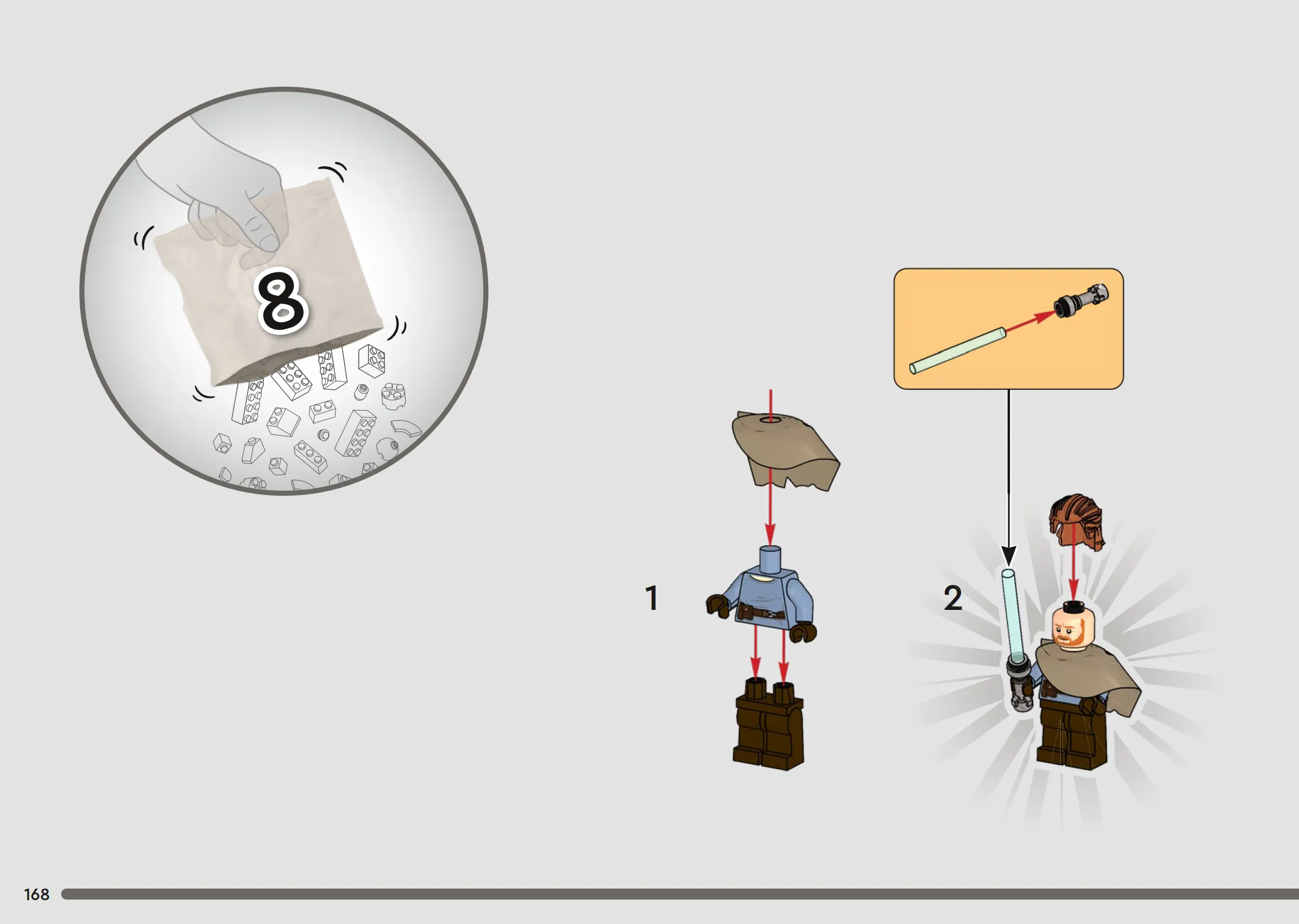 8

1

2

168